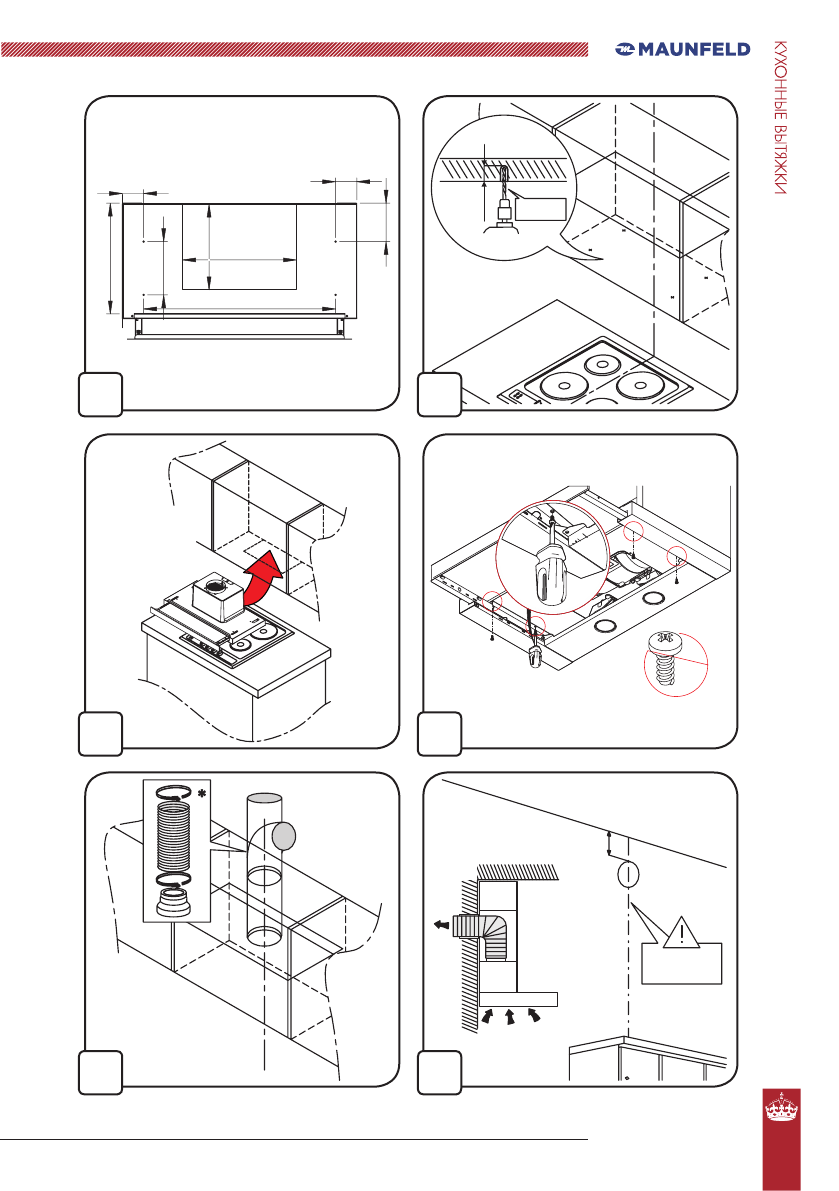 MAUNFELD

КУХОННЫЕ ВЫТЯЖКИ

*