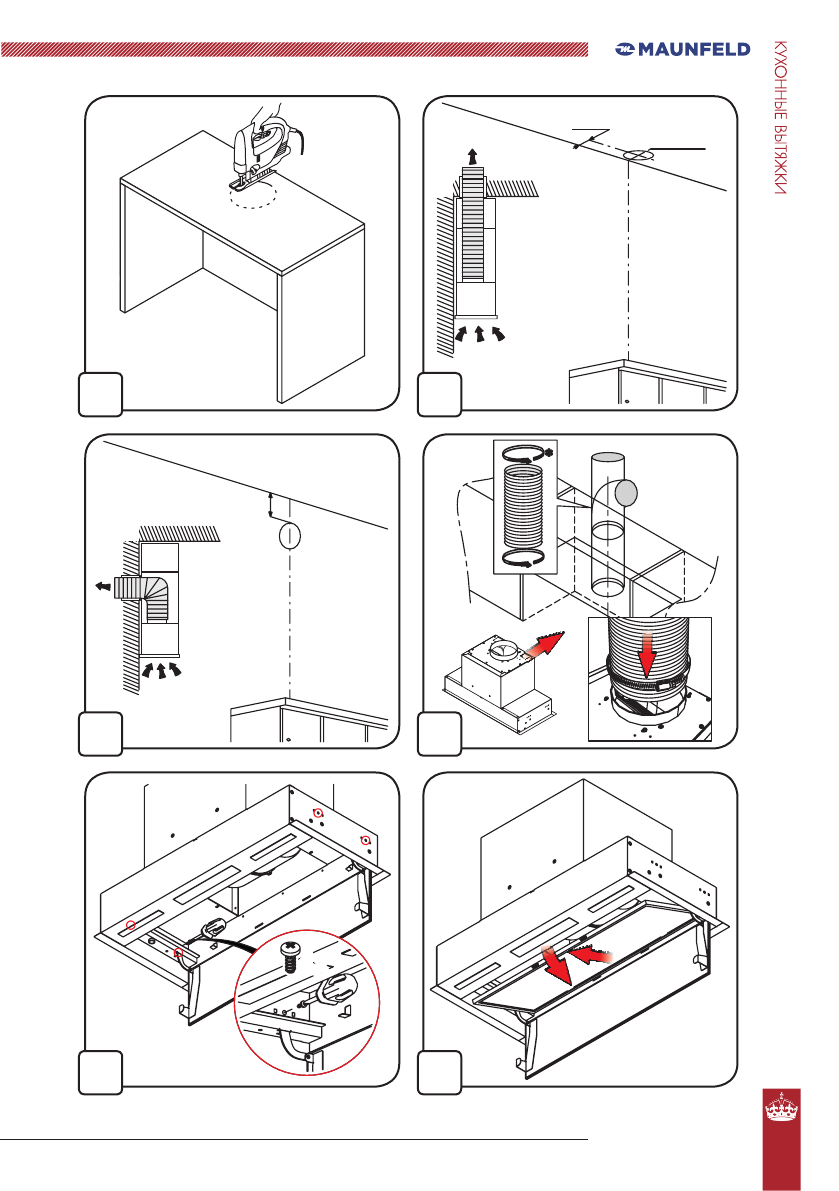 MAUNFELD

КУХОННЫЕ ВЫТЯЖКИ