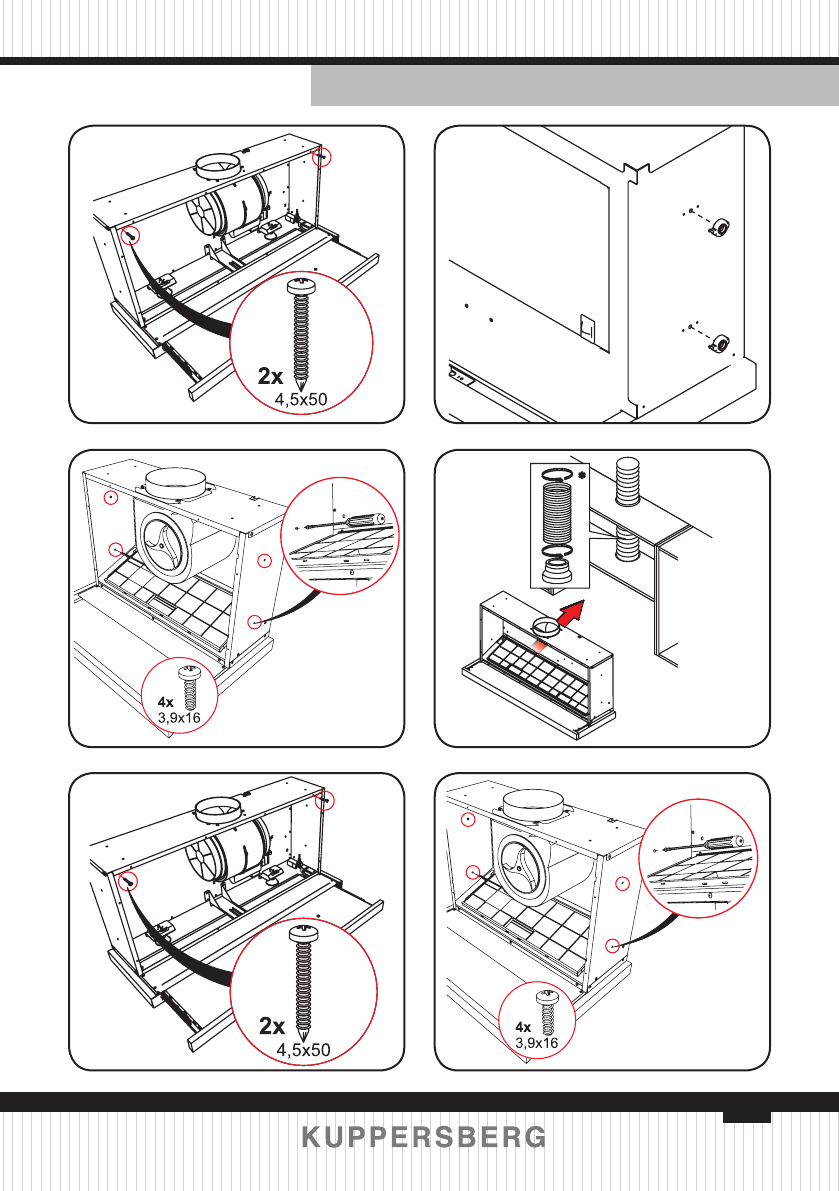 2x
4,5x50

4x
3,9x16

2x
4,5x50

4x
3,9x16

KUPPERSBERG