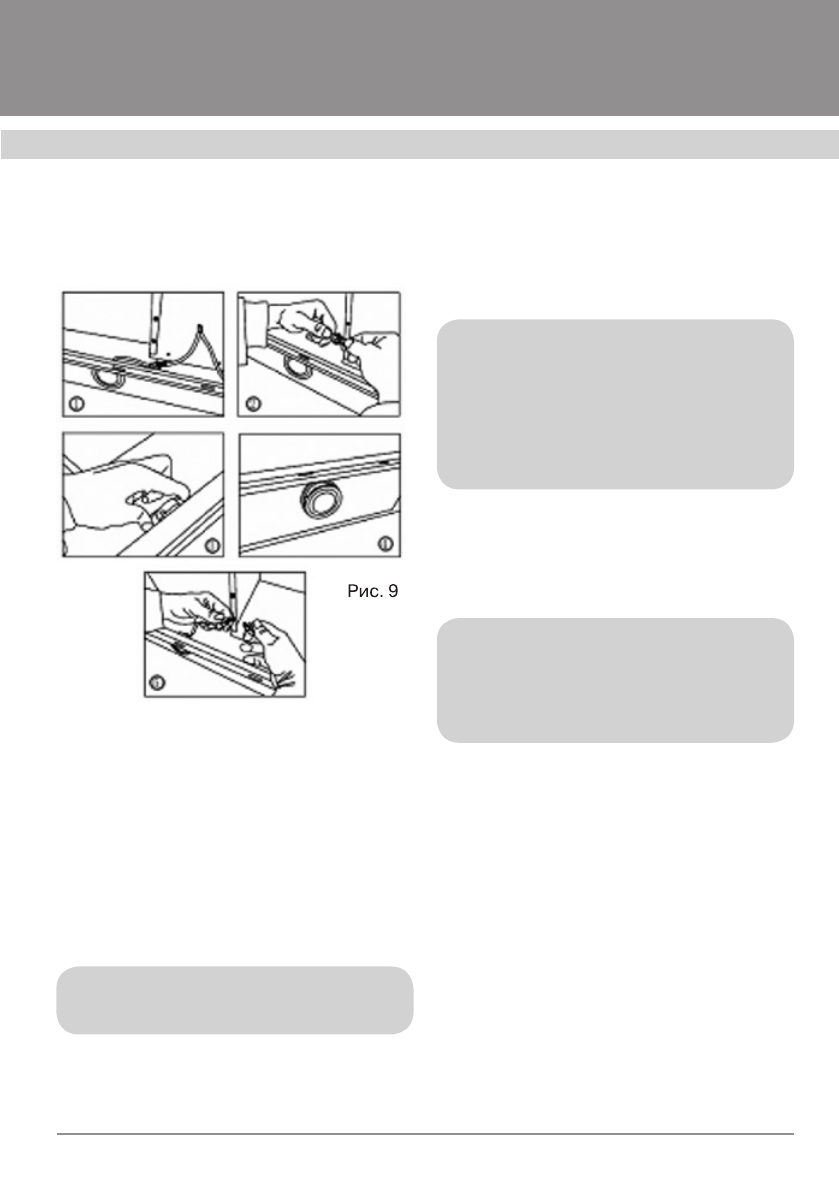 Рис. 9