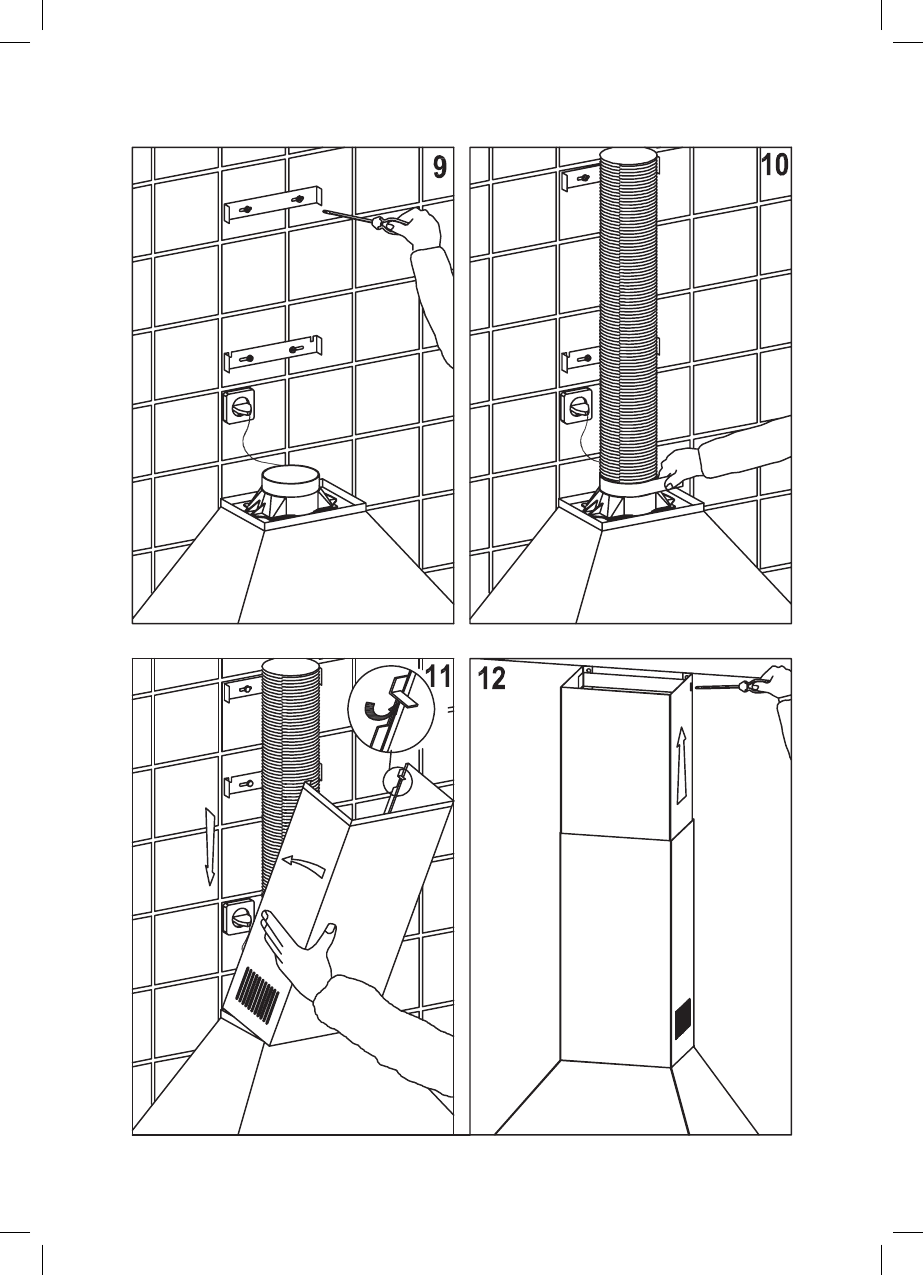 9

10

11

12