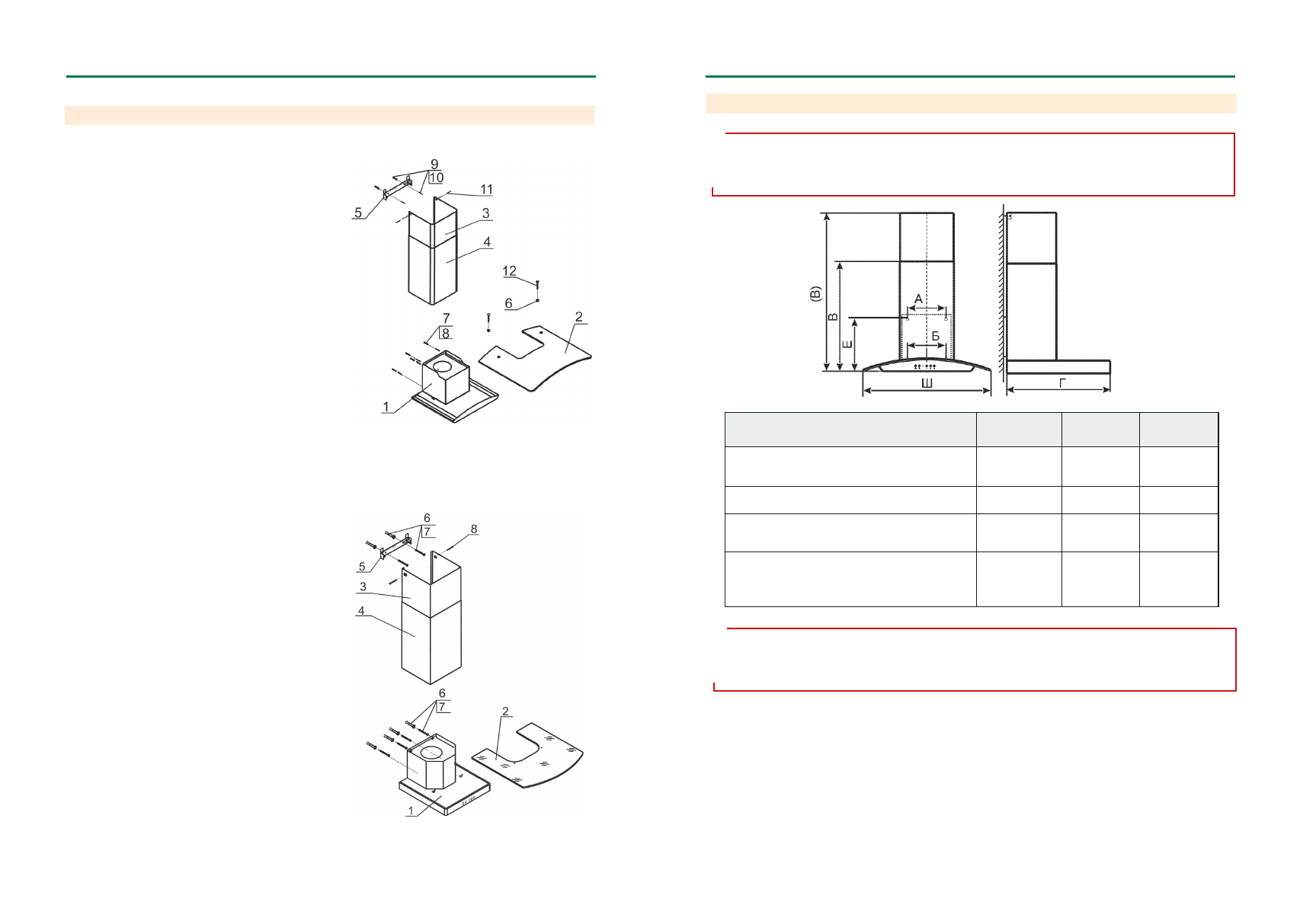 9
10
11
5
3
4
12
6
7
8
2
1

6
7
8
5
3
4
6
7
2
1

(В)
В
Е
А
Б
Ш
Г