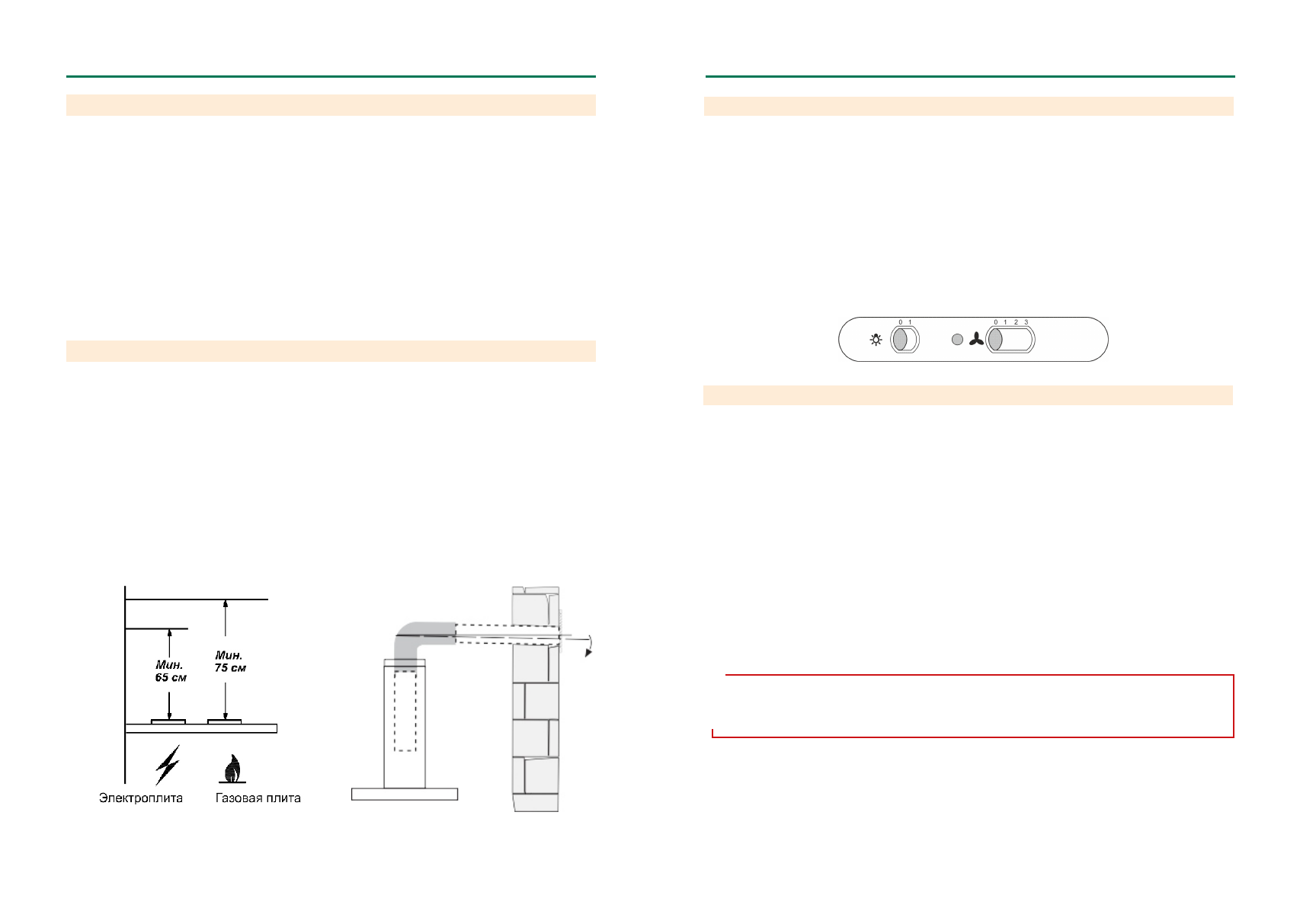 Мин. 65 см

Мин. 75 см

Электроплита

Газовая плита

0 1

0 1 2 3