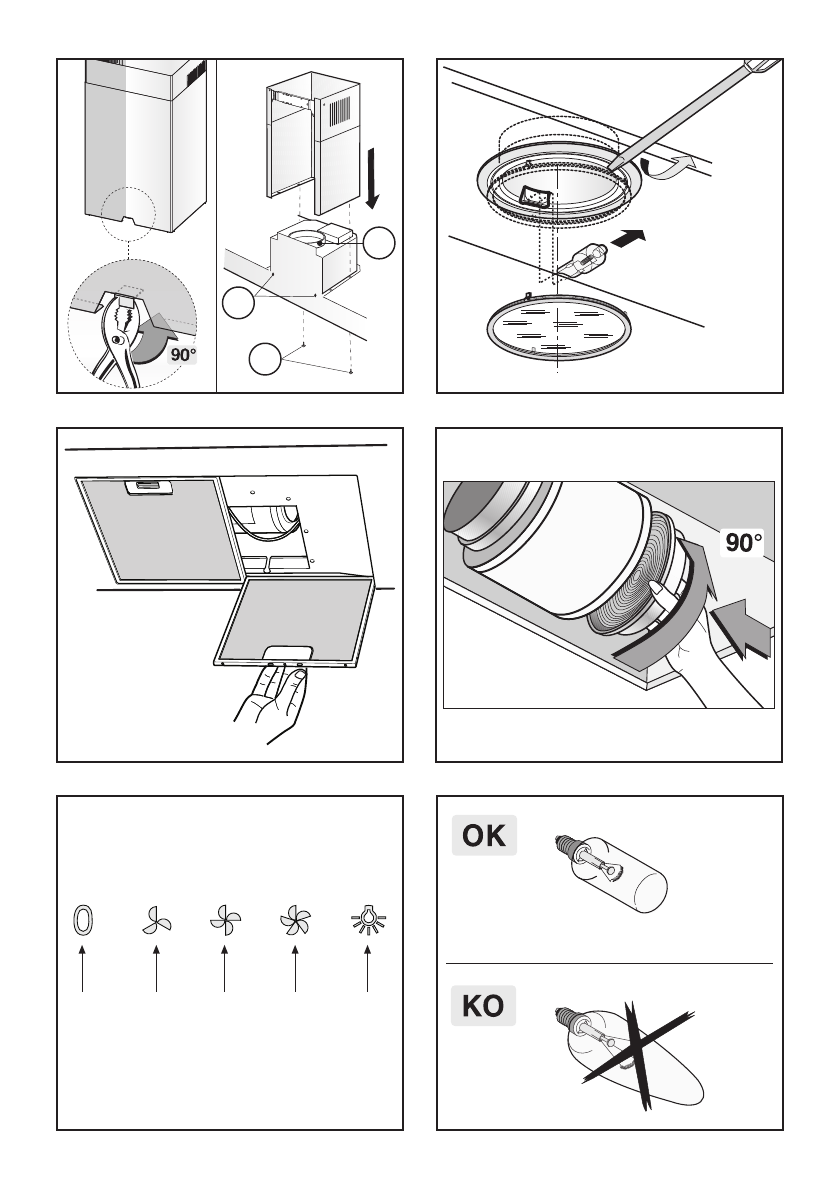 90°

90°

0

OK

KO