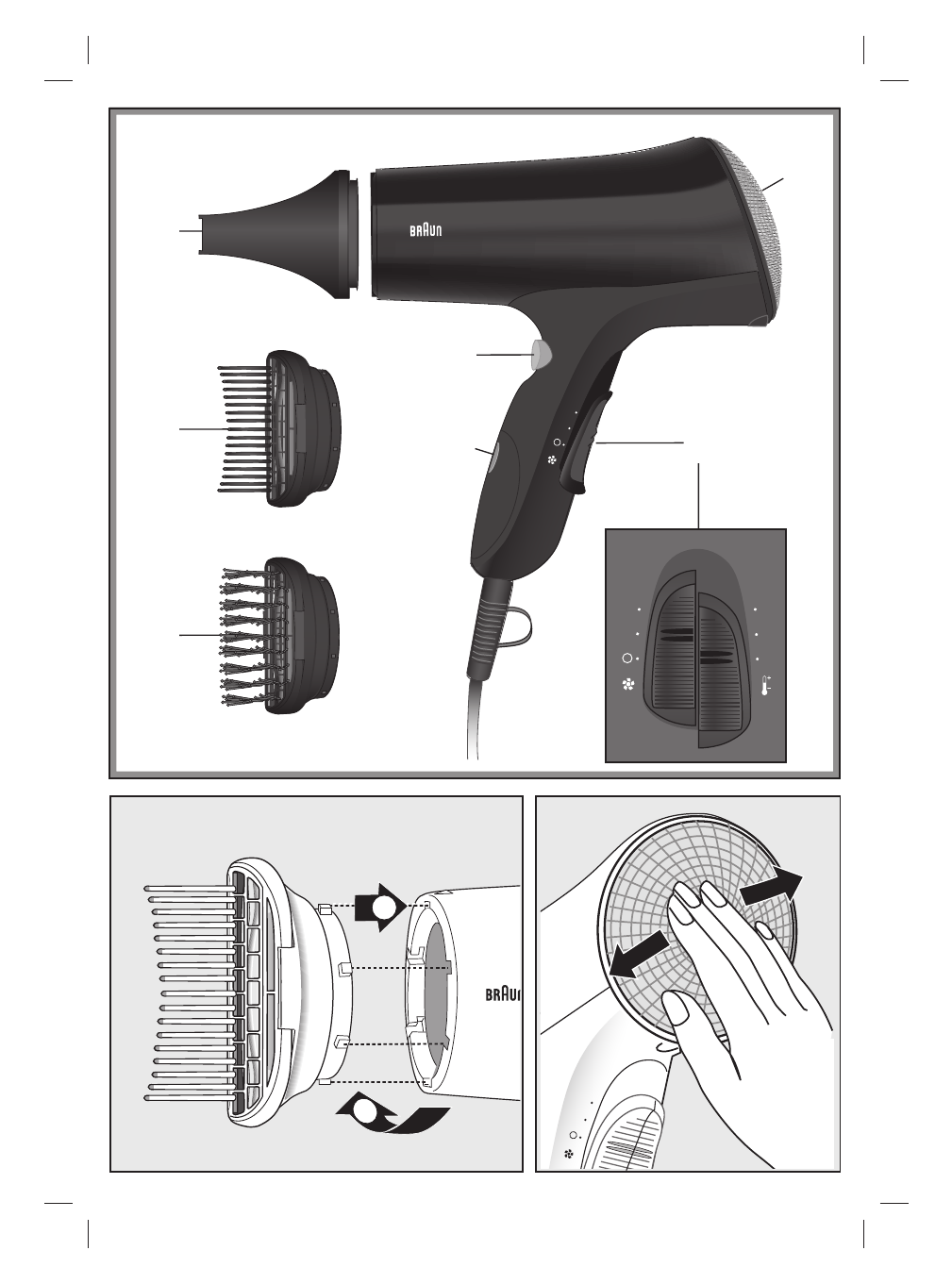 BRAUN

BRAUN