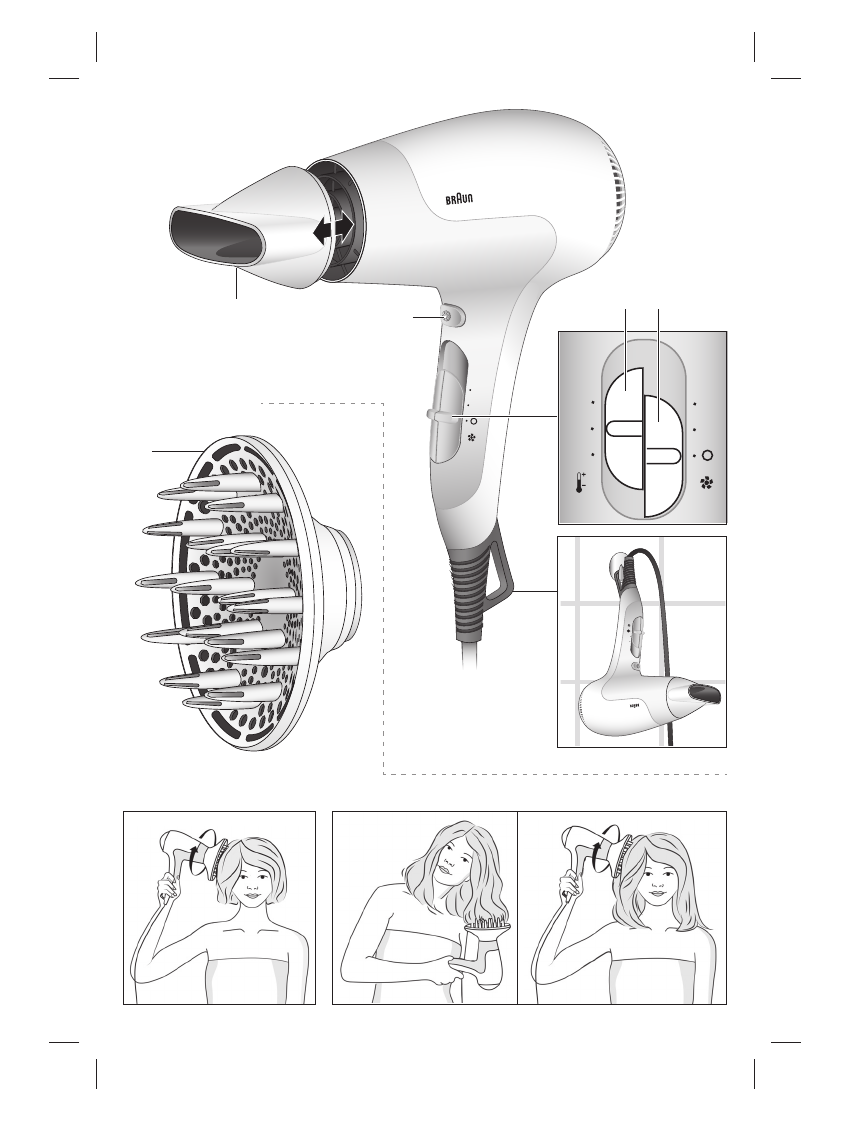 BRAUN