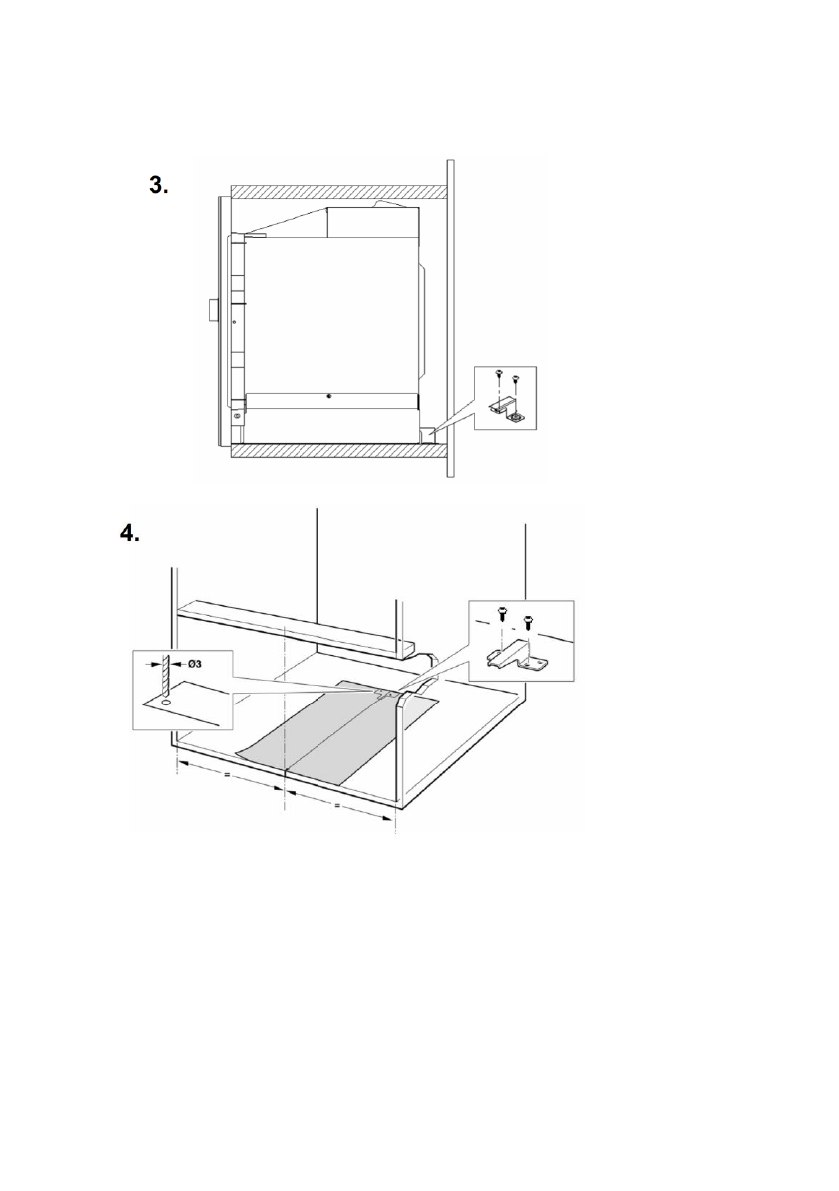 3.

4.

Ø3

=

=