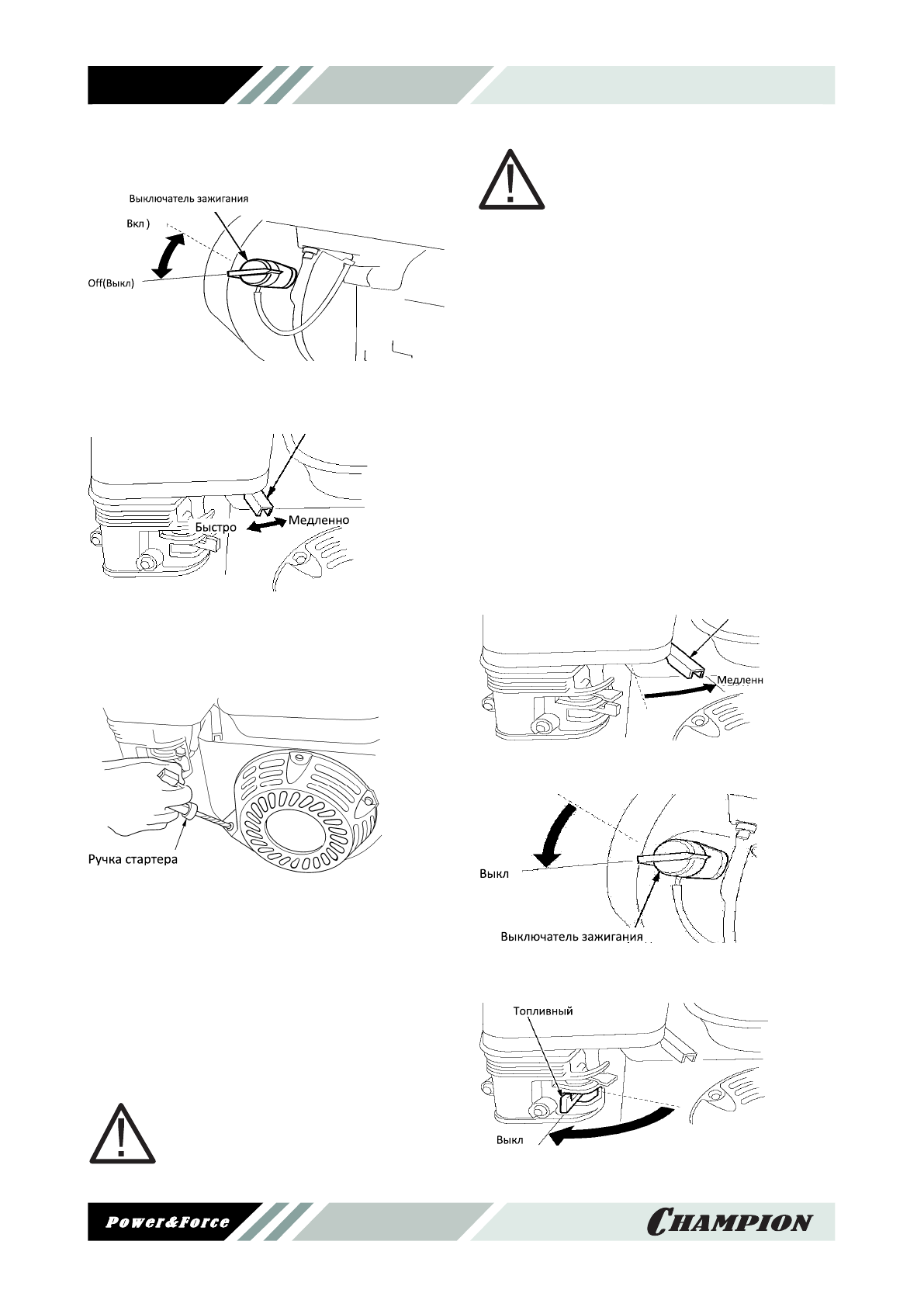 Выключатель зажигания

Вкл )

Off(Выкл)

Быстро

Медленно

Ручка стартера

Медленн

Выкл

Выключатель зажигания

Топливный

Выкл

Power&Force

CHAMPION