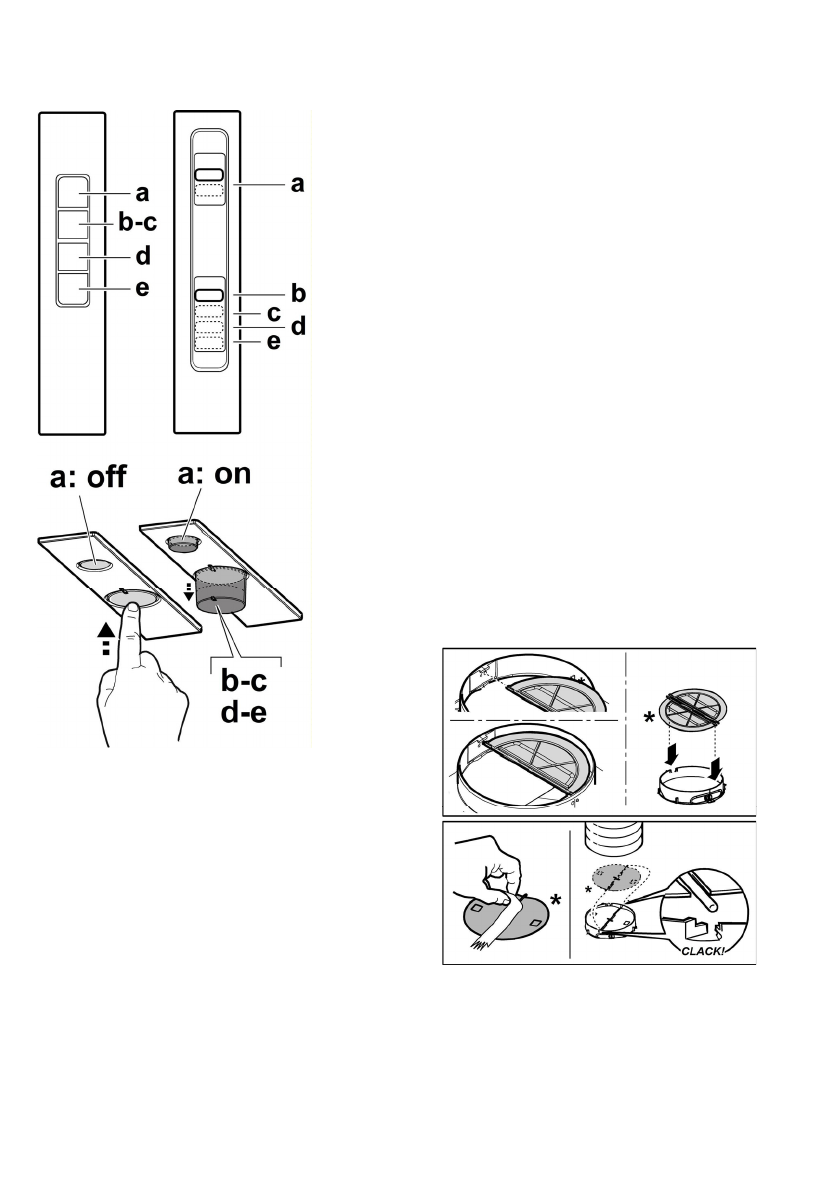 a
b-c
d
e

a
b
c
d
e

a: off
a: on
b-c
d-e

*
*
*
CLACK!