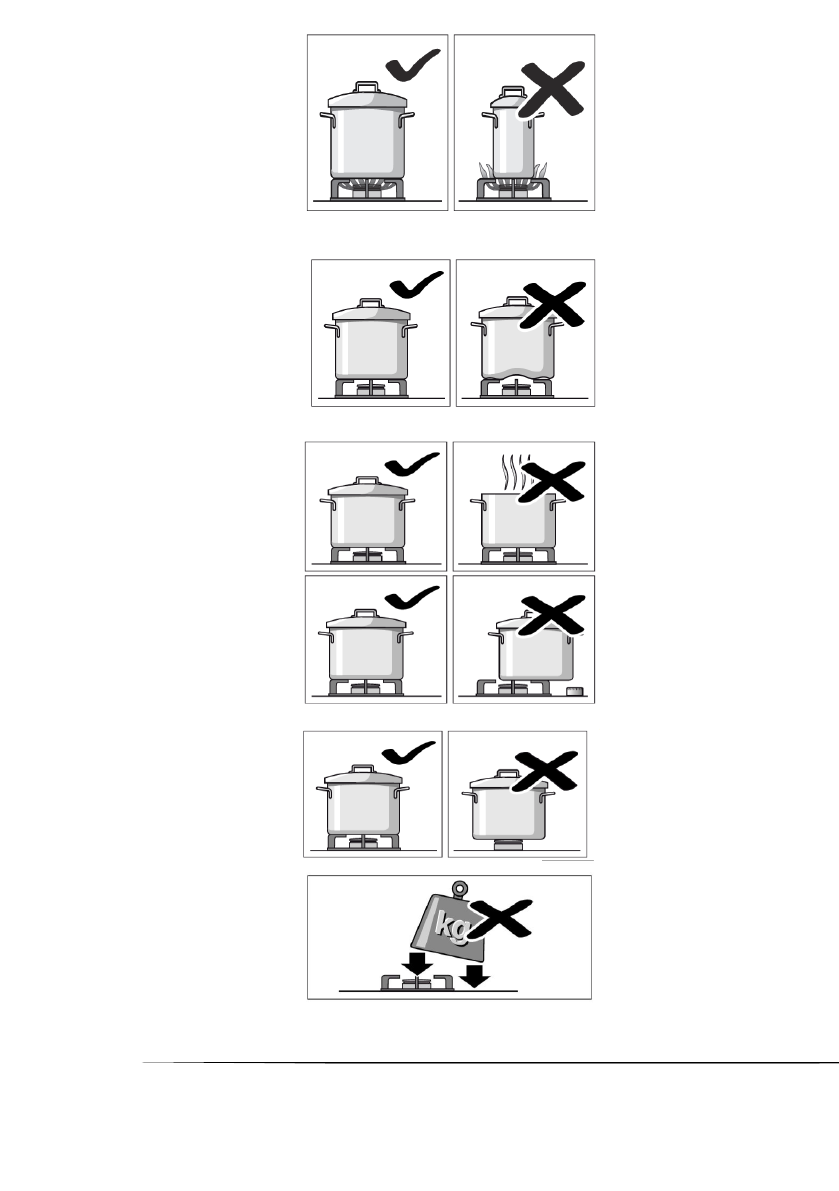 kg