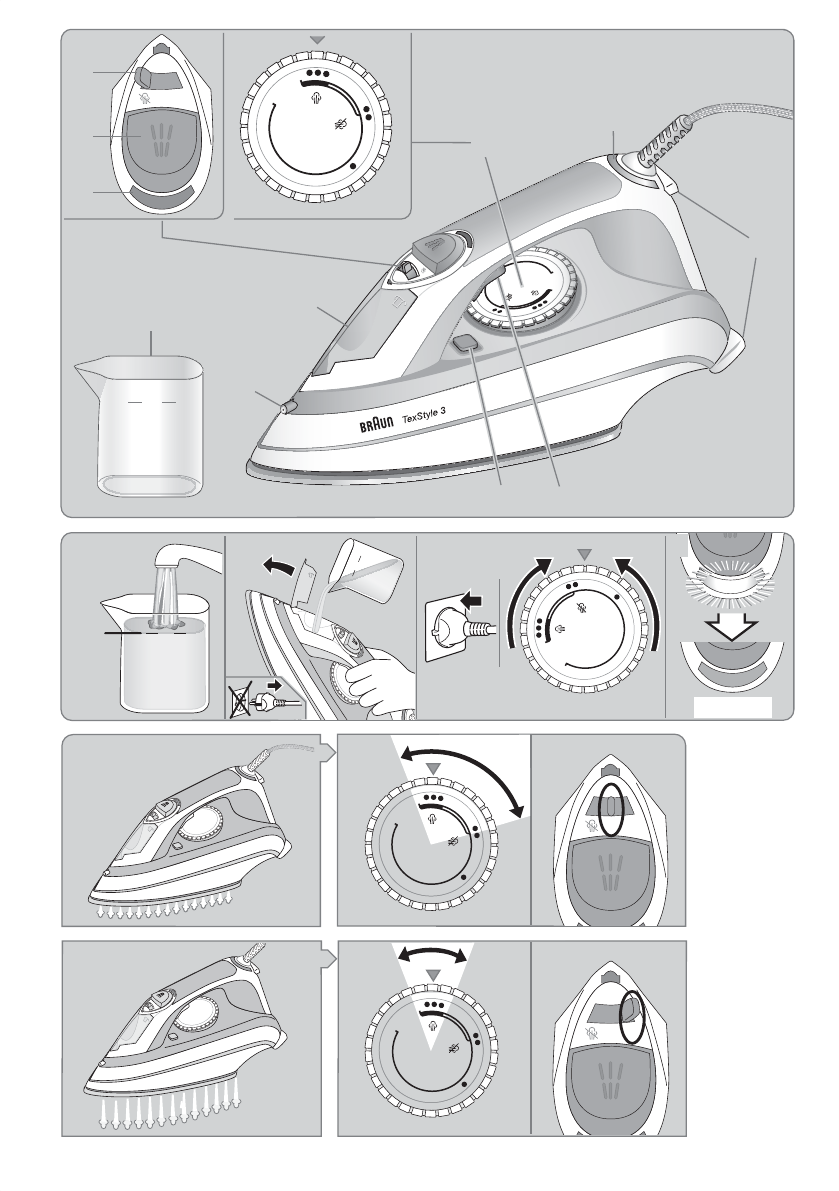 BRAUN TexStyle 3