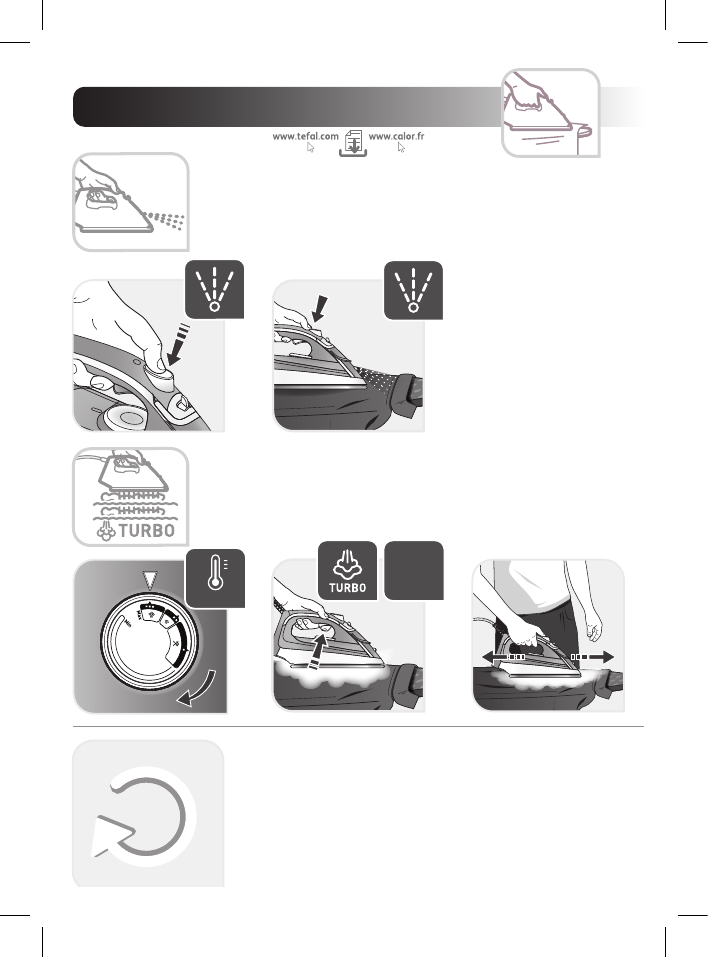 www.tefal.com www.calor.fr

TURBO

TURBO