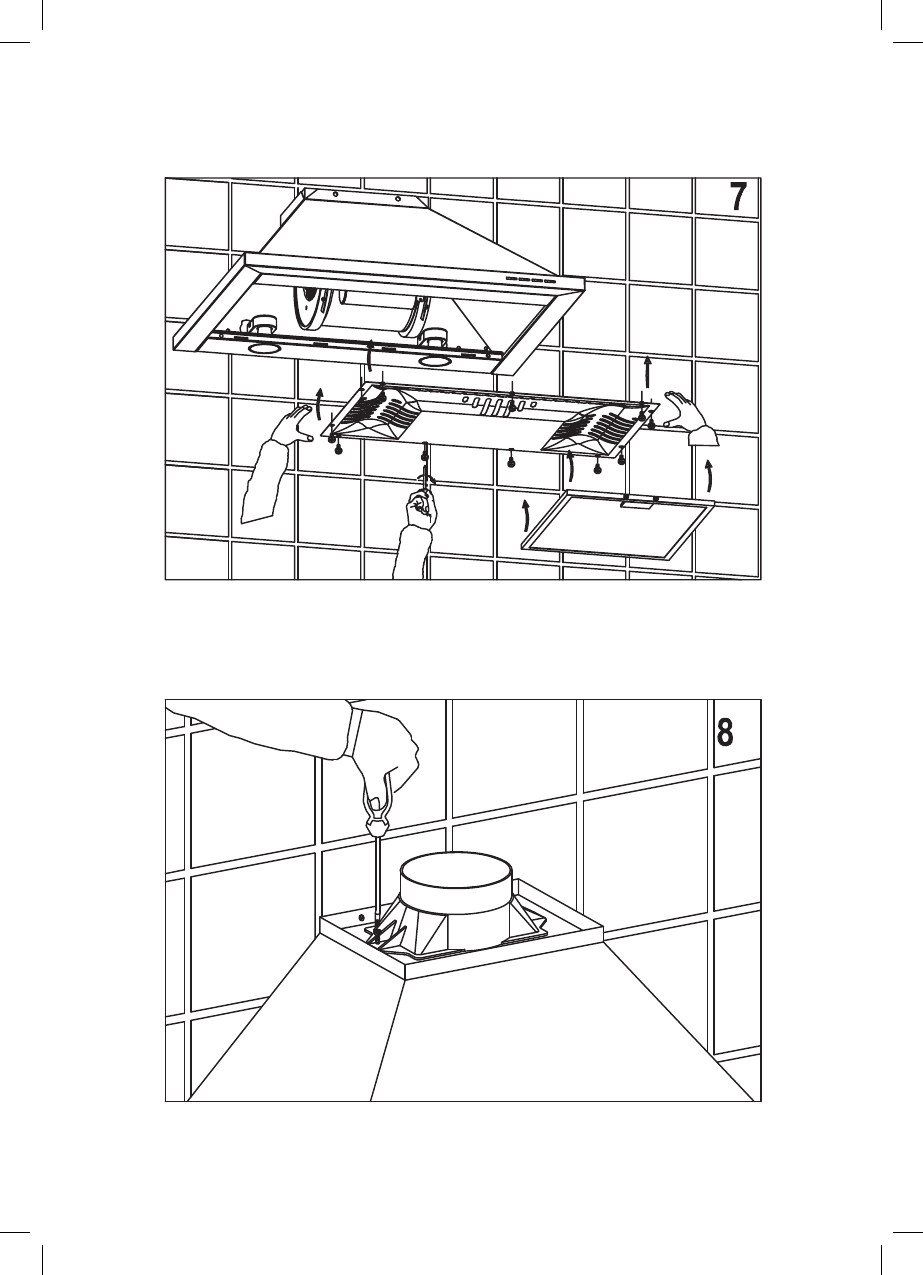 7

8