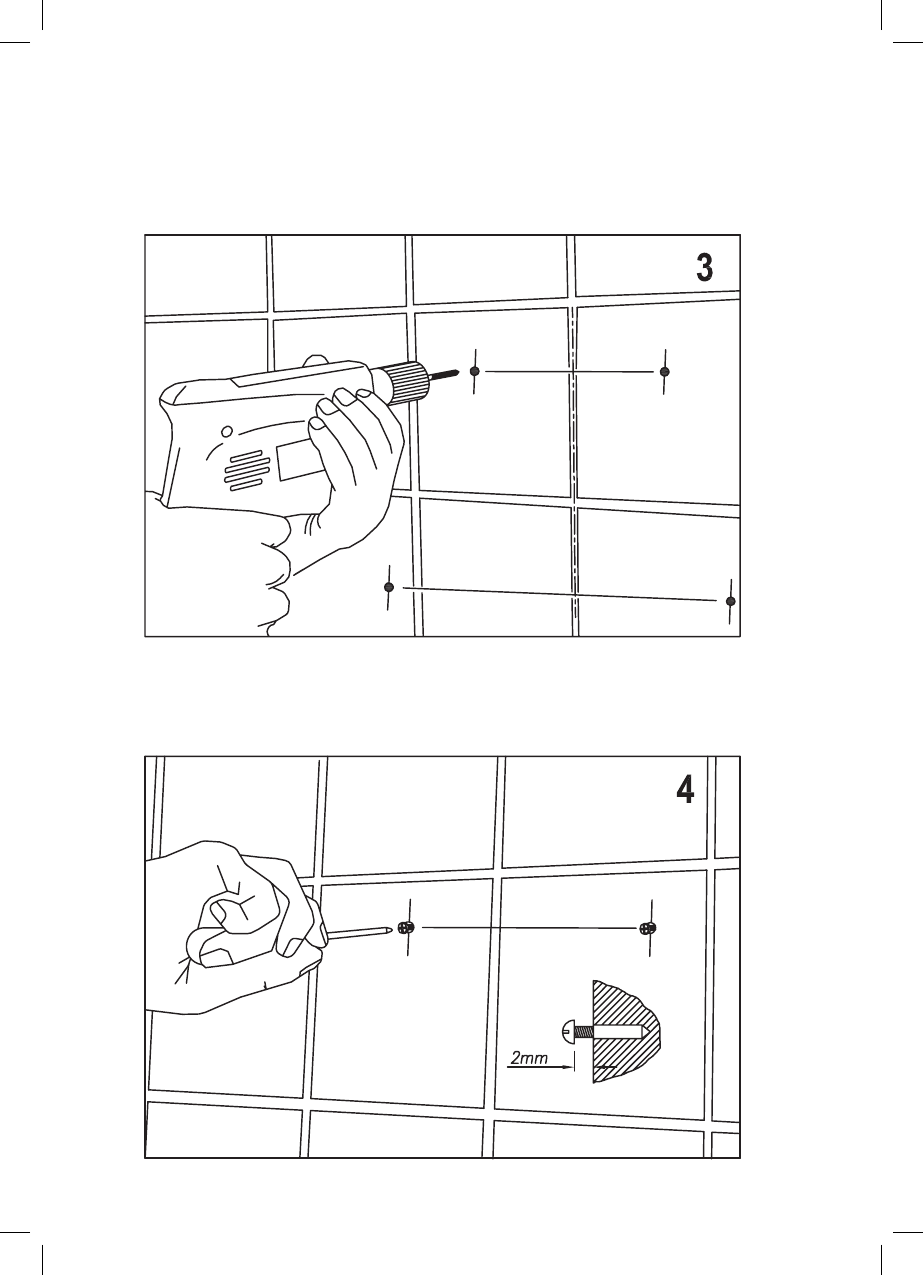 3

4

2mm