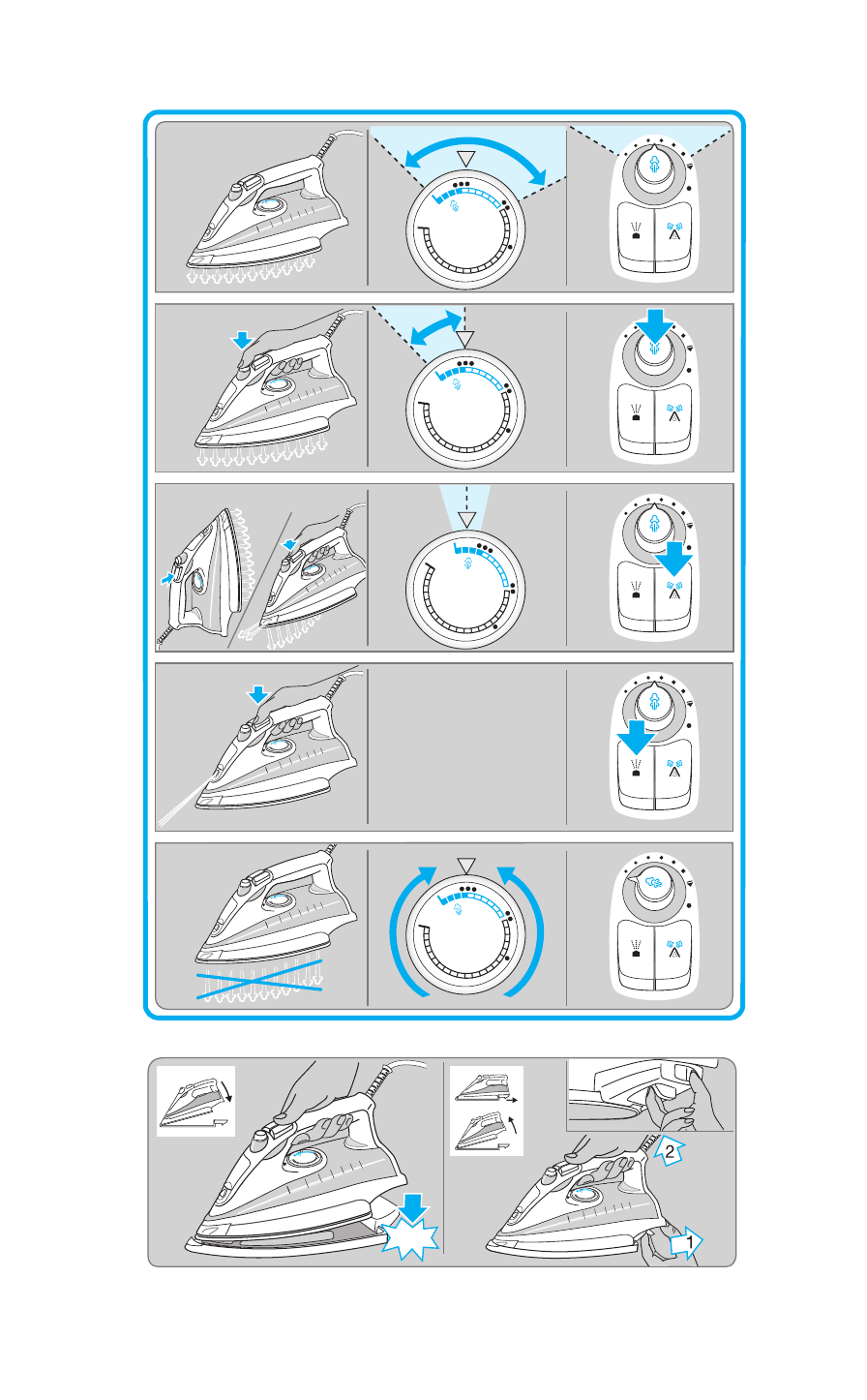 2
1