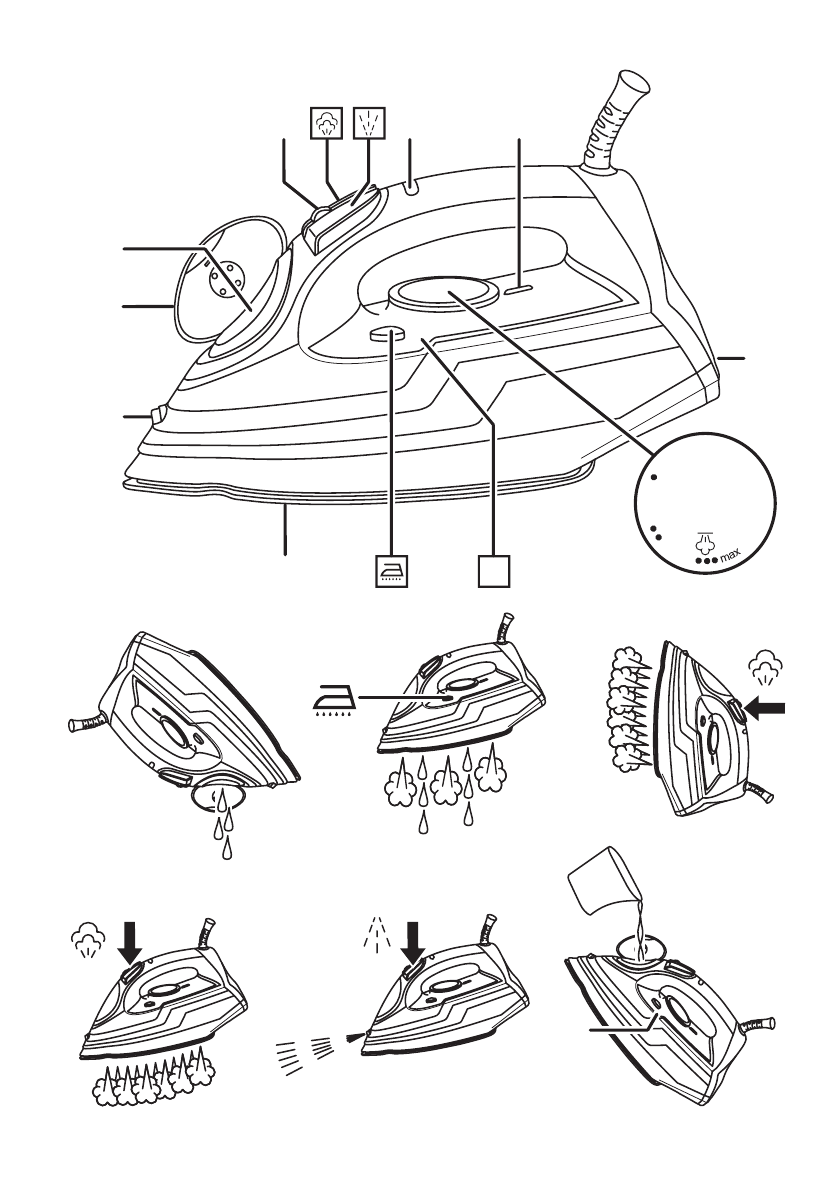 max