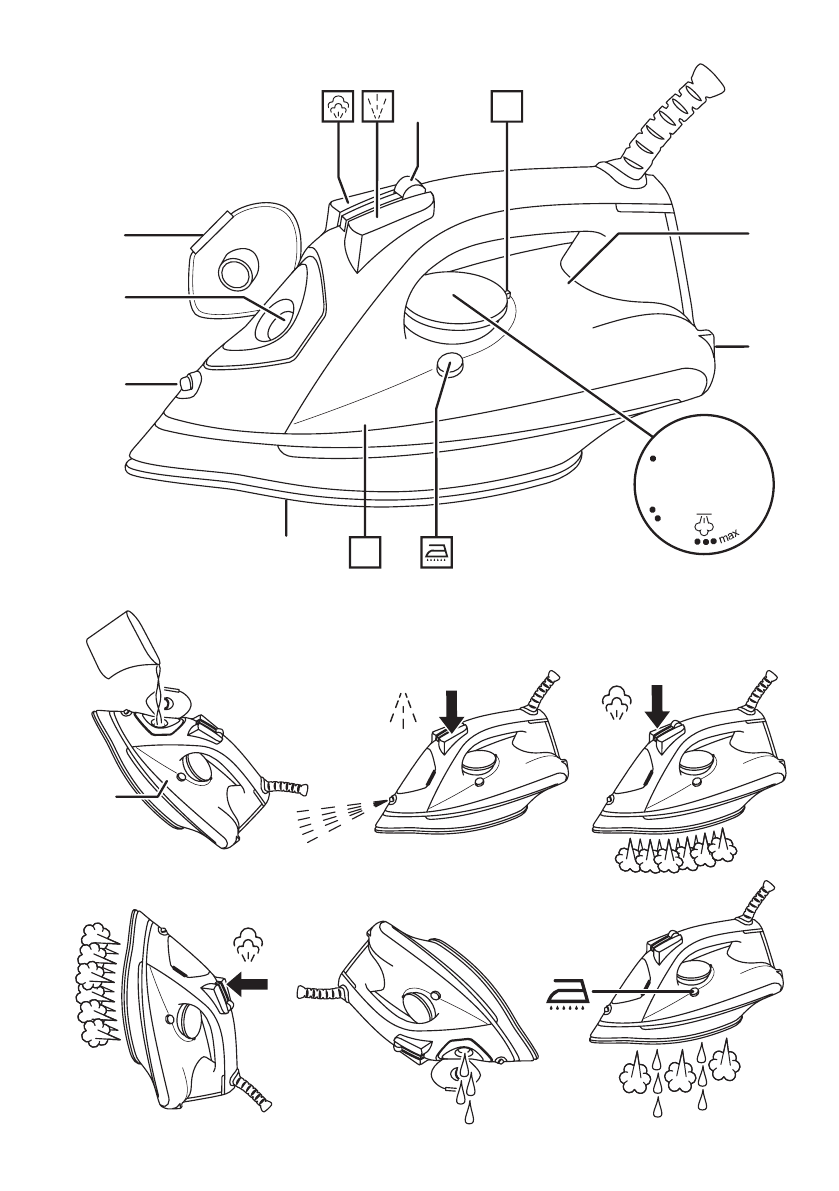 max