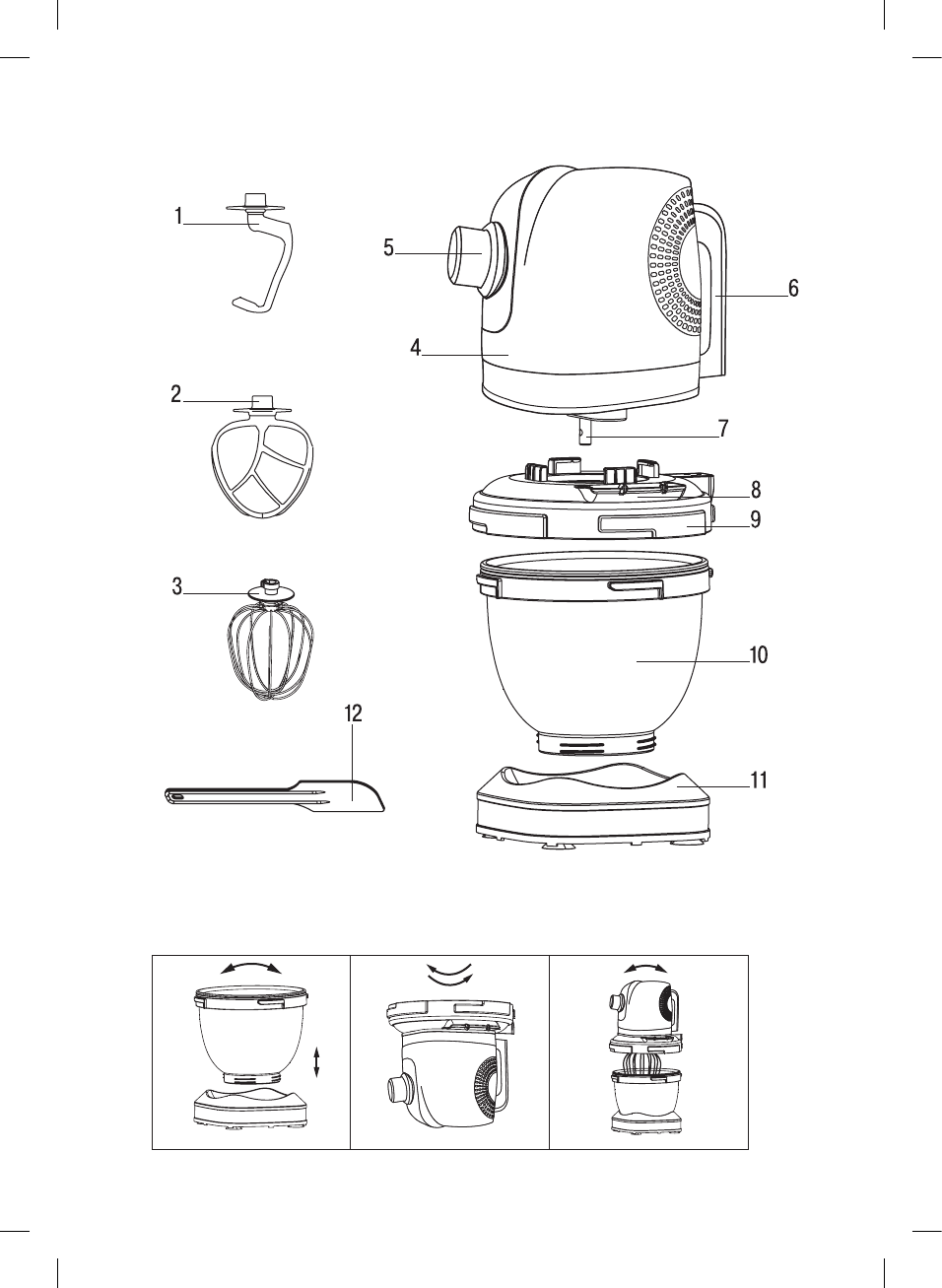 1
2
3
12
5
4
6
7
8
9
10
11