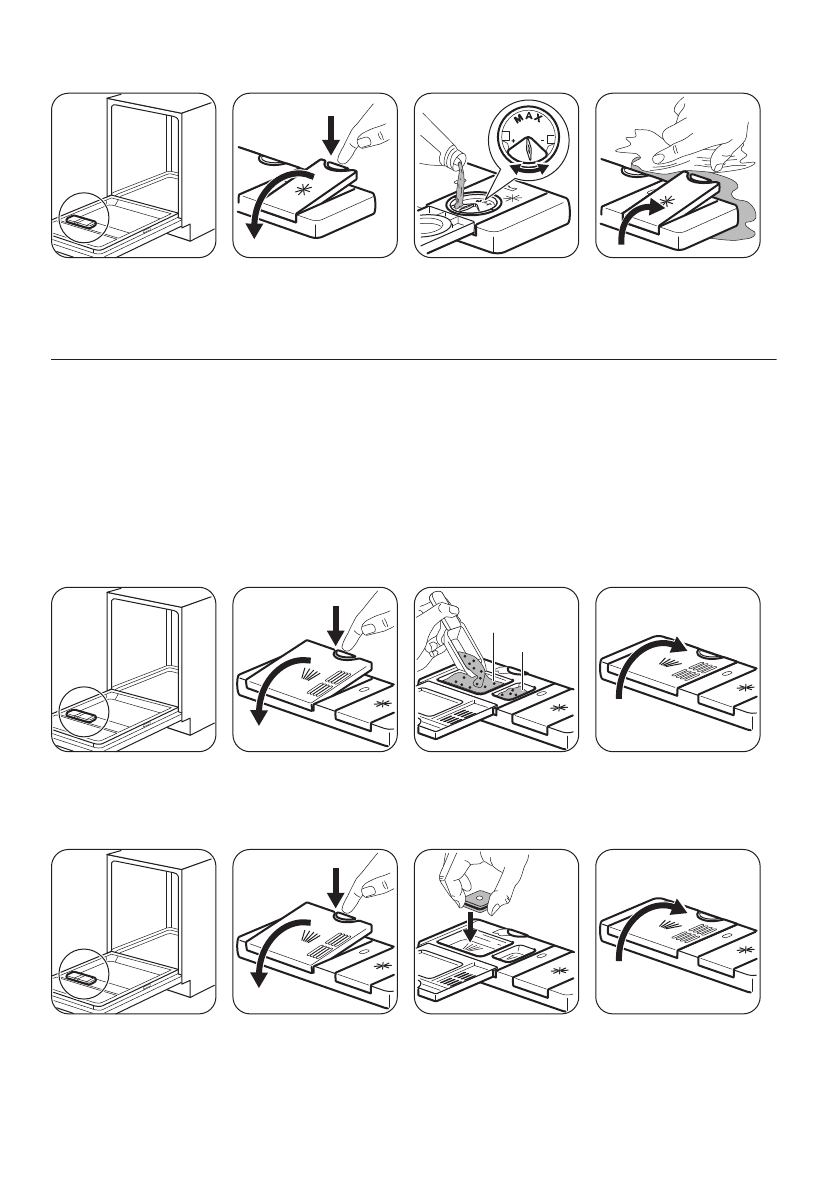 MAX