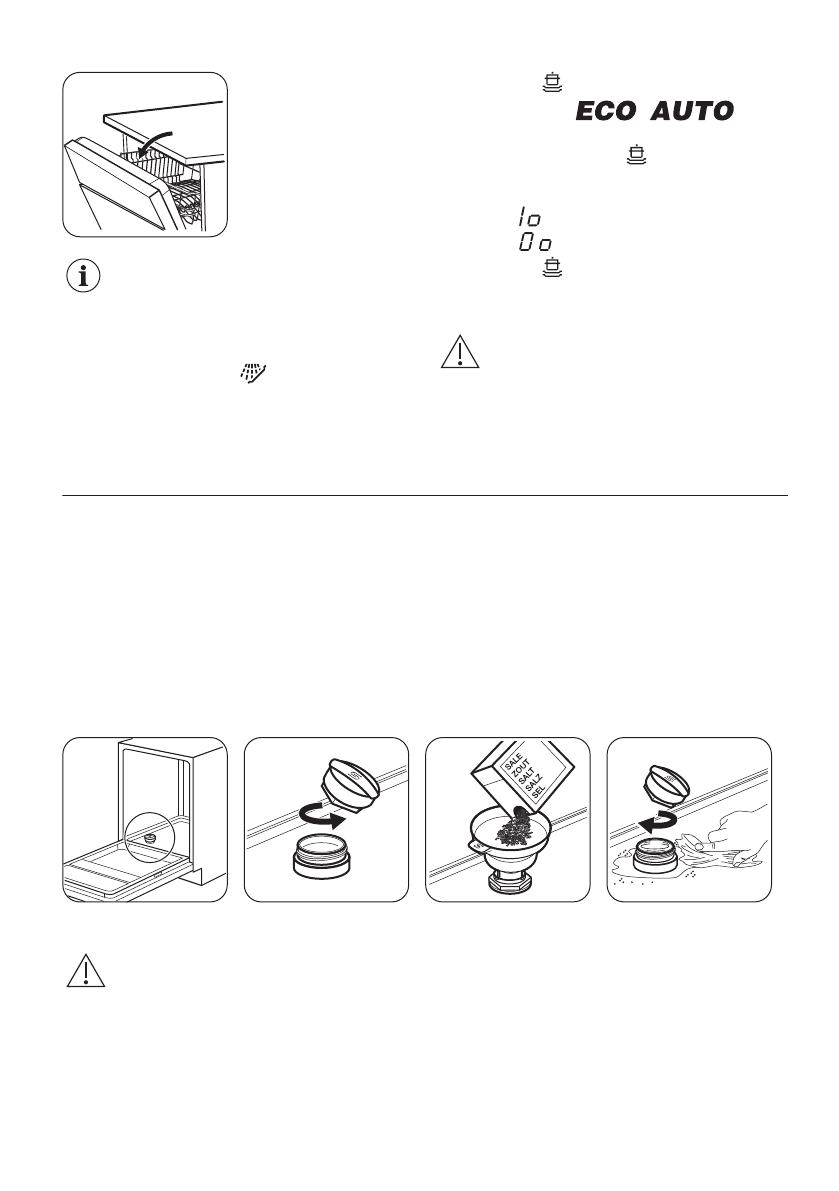 ECO AUTO

SALE
ZOUT
SALT
SALZ
SEL