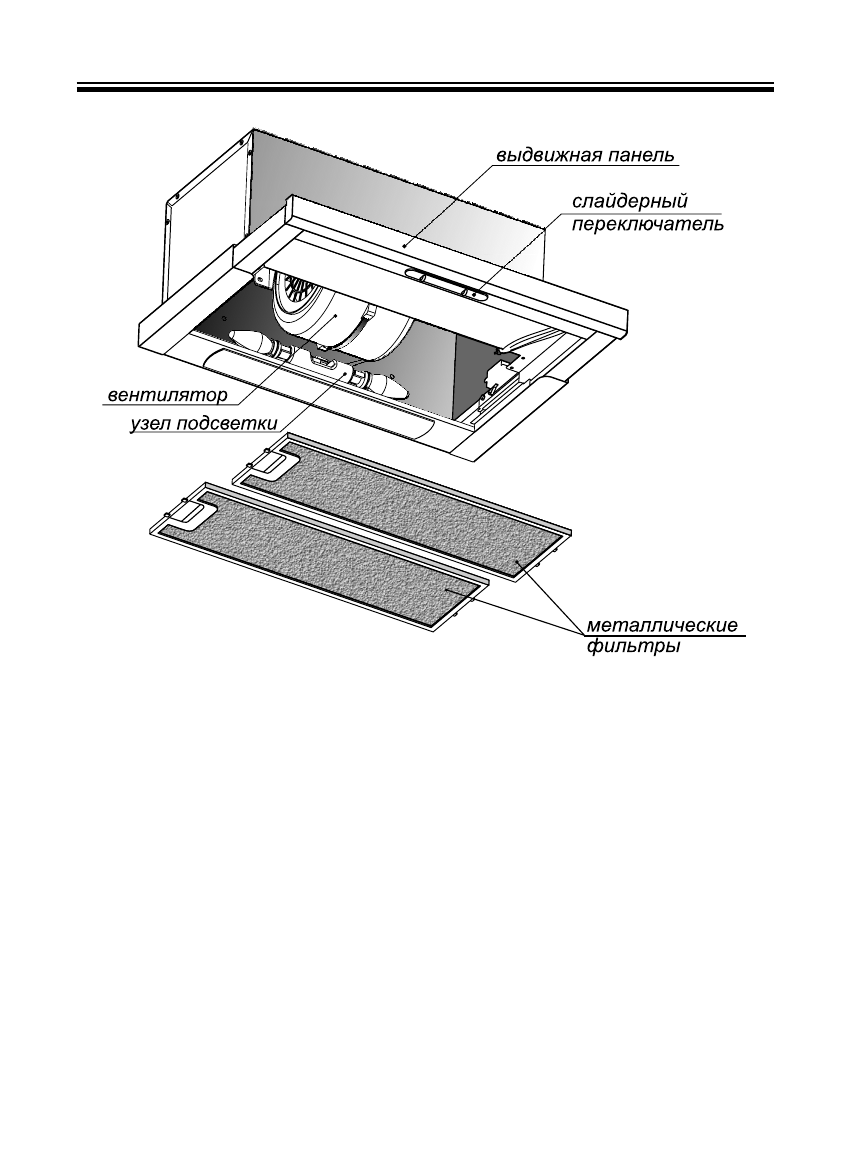 выдвижная панель

слайдерный переключатель

вентилятор

узел подсветки

металлические фильтры