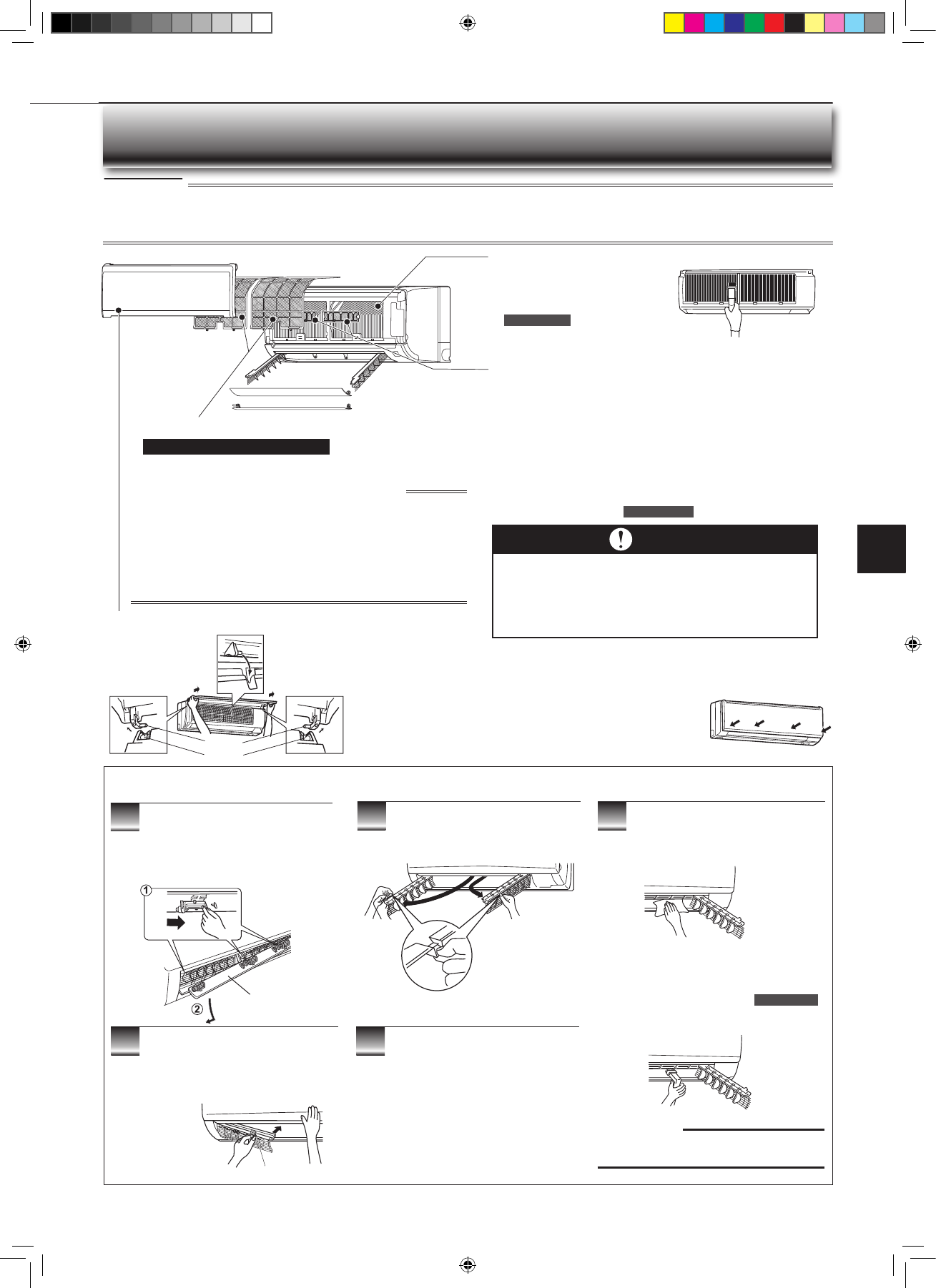 ①

②