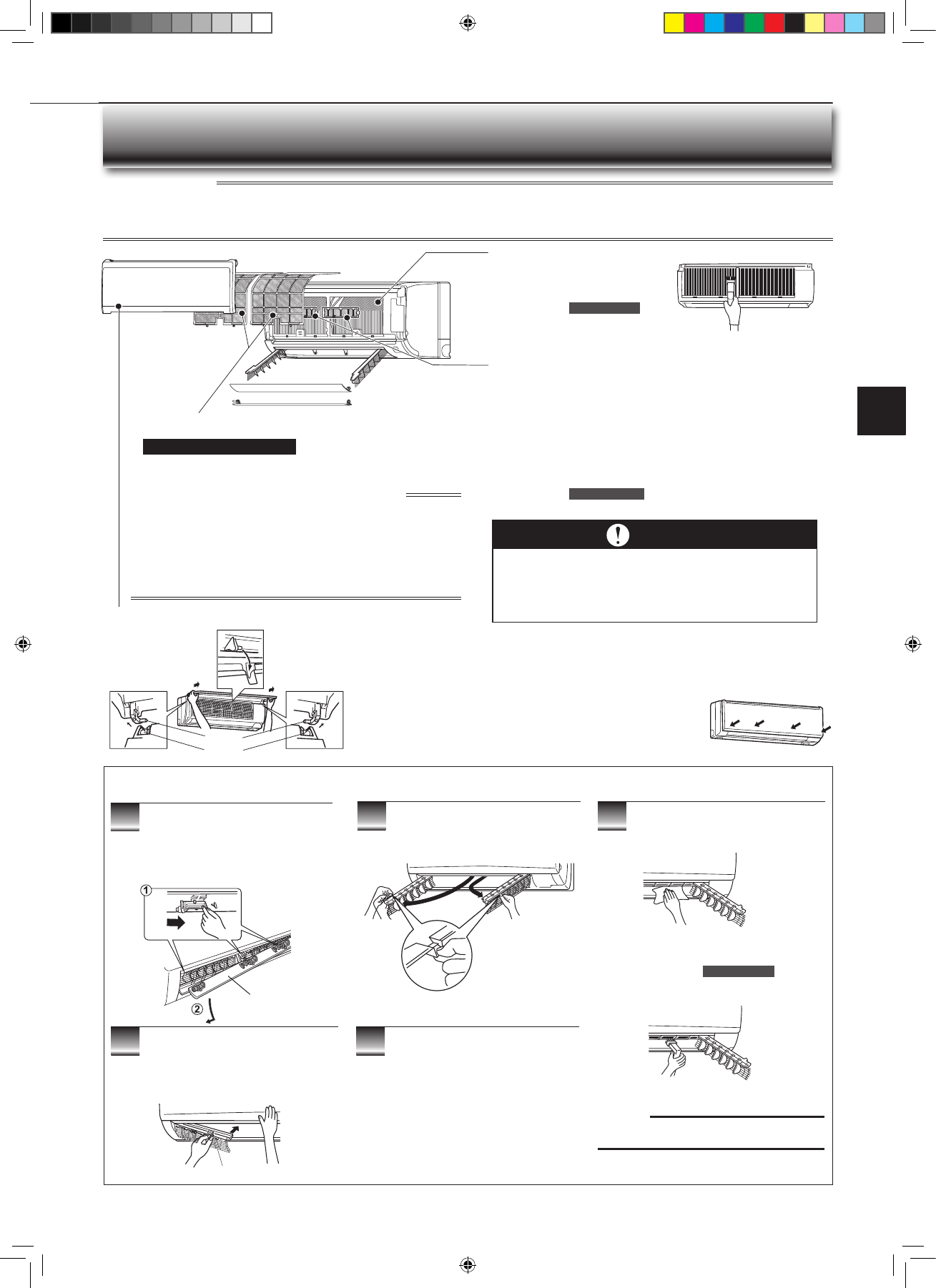 ①

②