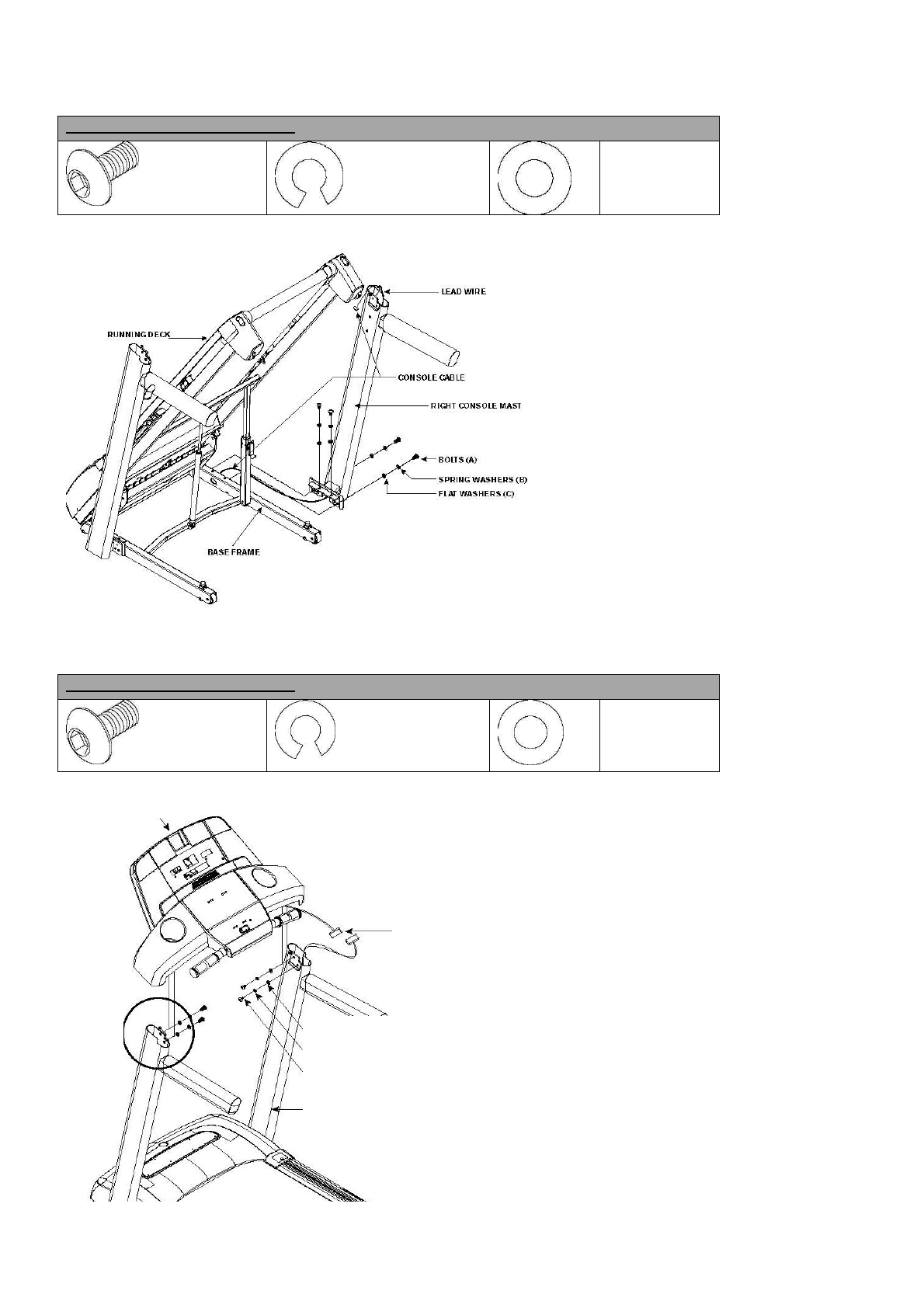 LEAD WIRE

RUNNING DECK

CONSOLE CABLE

RIGHT CONSOLE MAST

BOLTS (A)

SPRING WASHERS (B)

FLAT WASHERS (C)

BASE FRAME