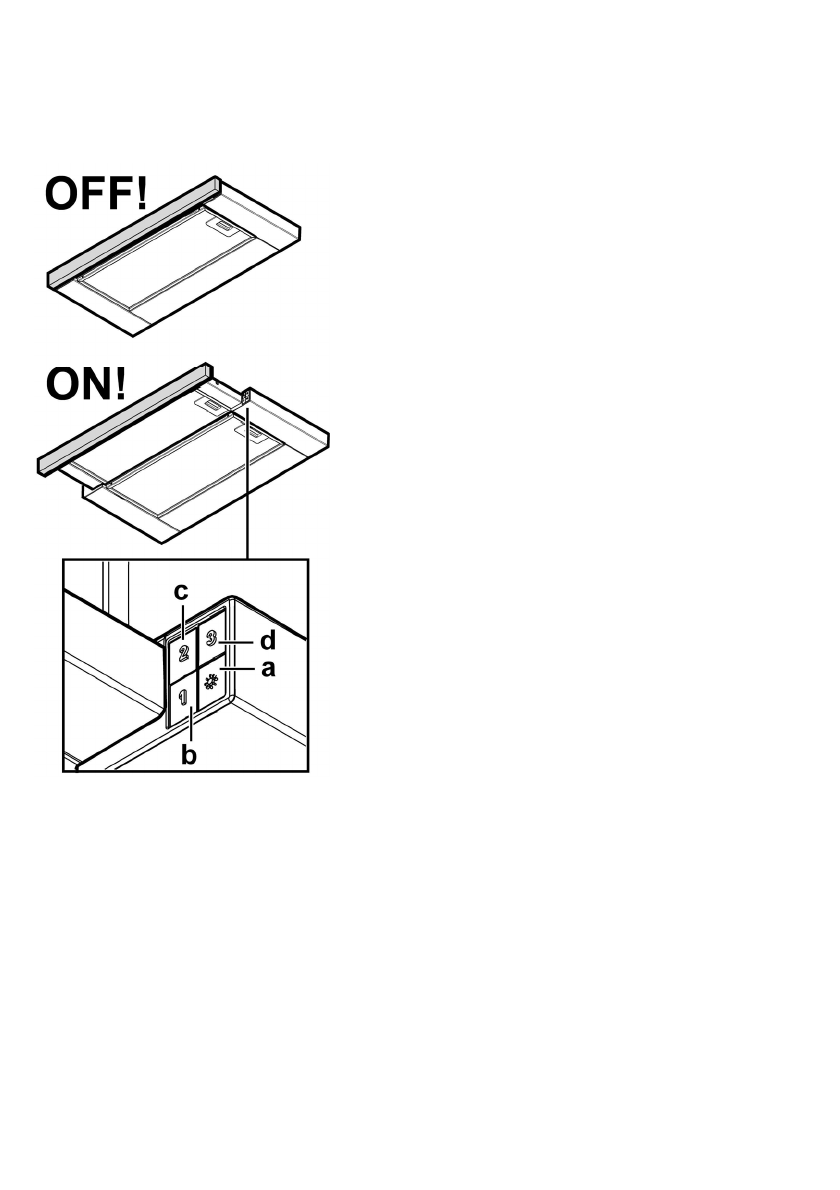 OFF!

ON!

c
2
3
d
a
1
b