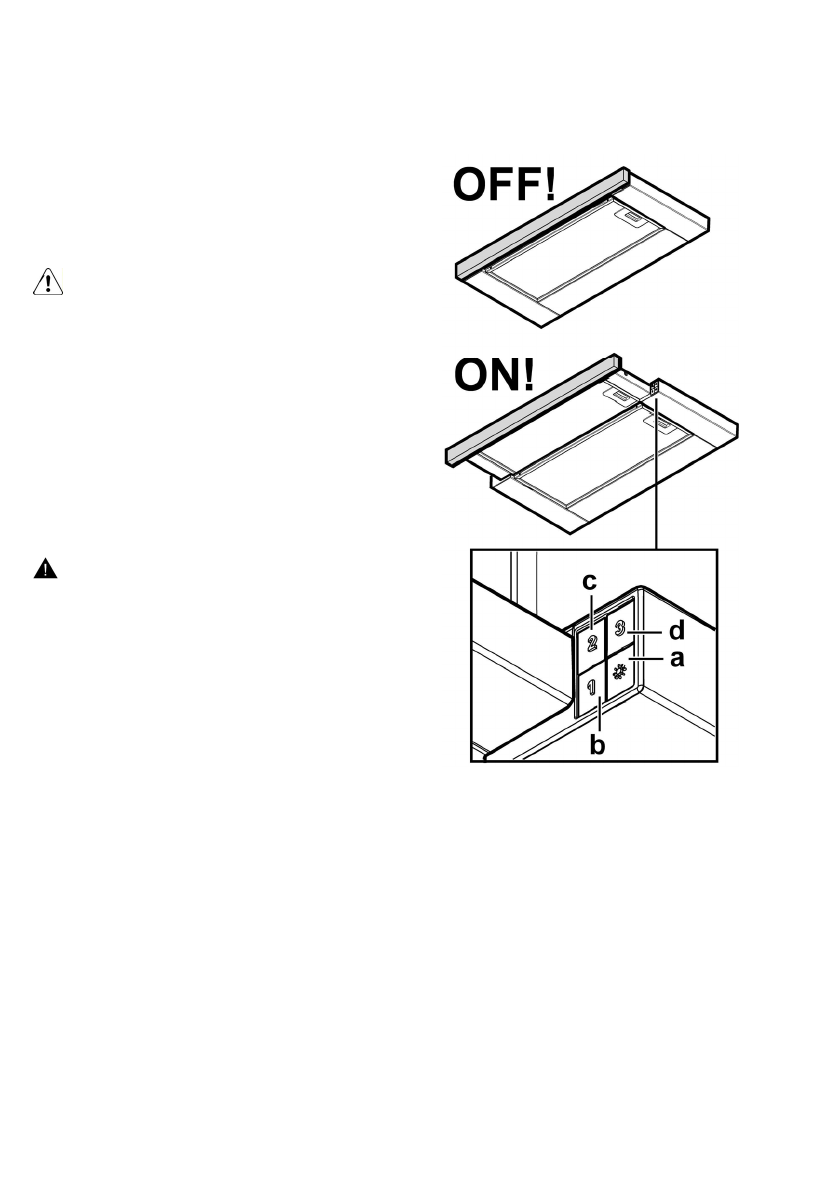 OFF!

ON!

c
2
3
d
a
1
b