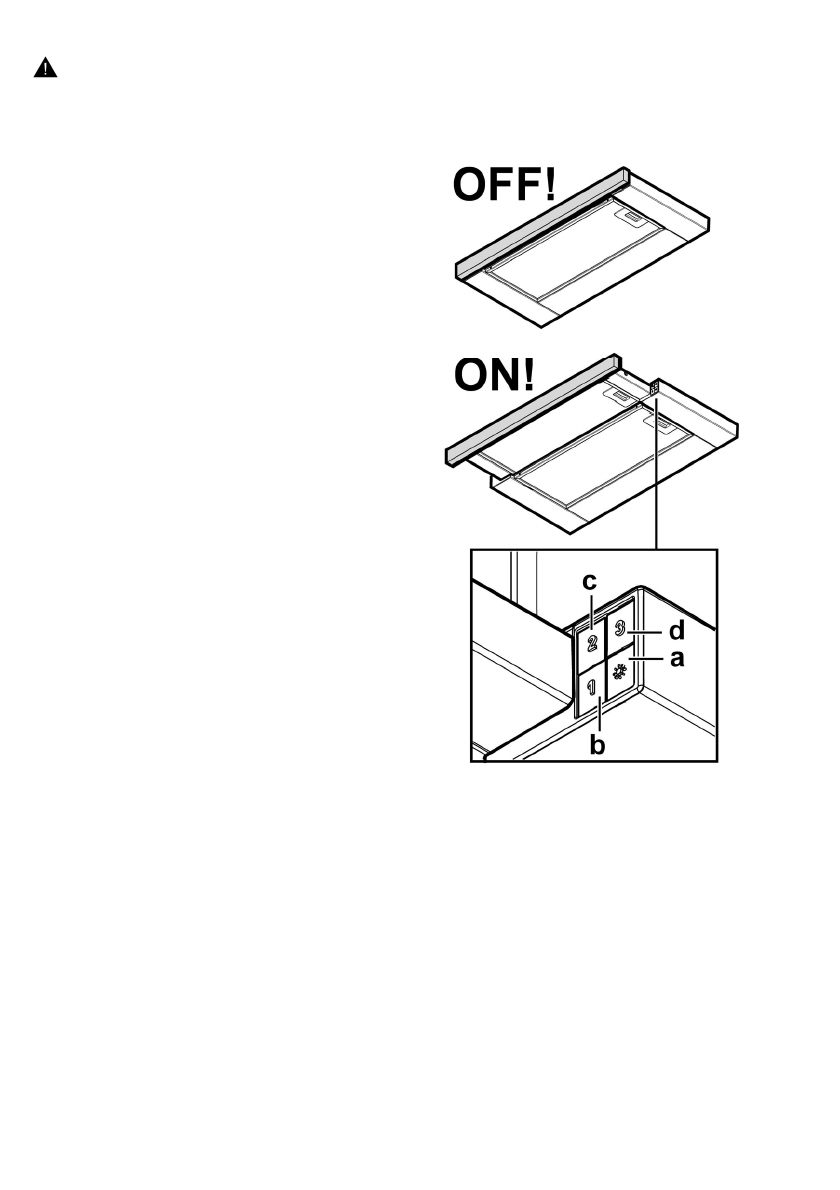 OFF!

ON!

c
2
3
d
a
1
b