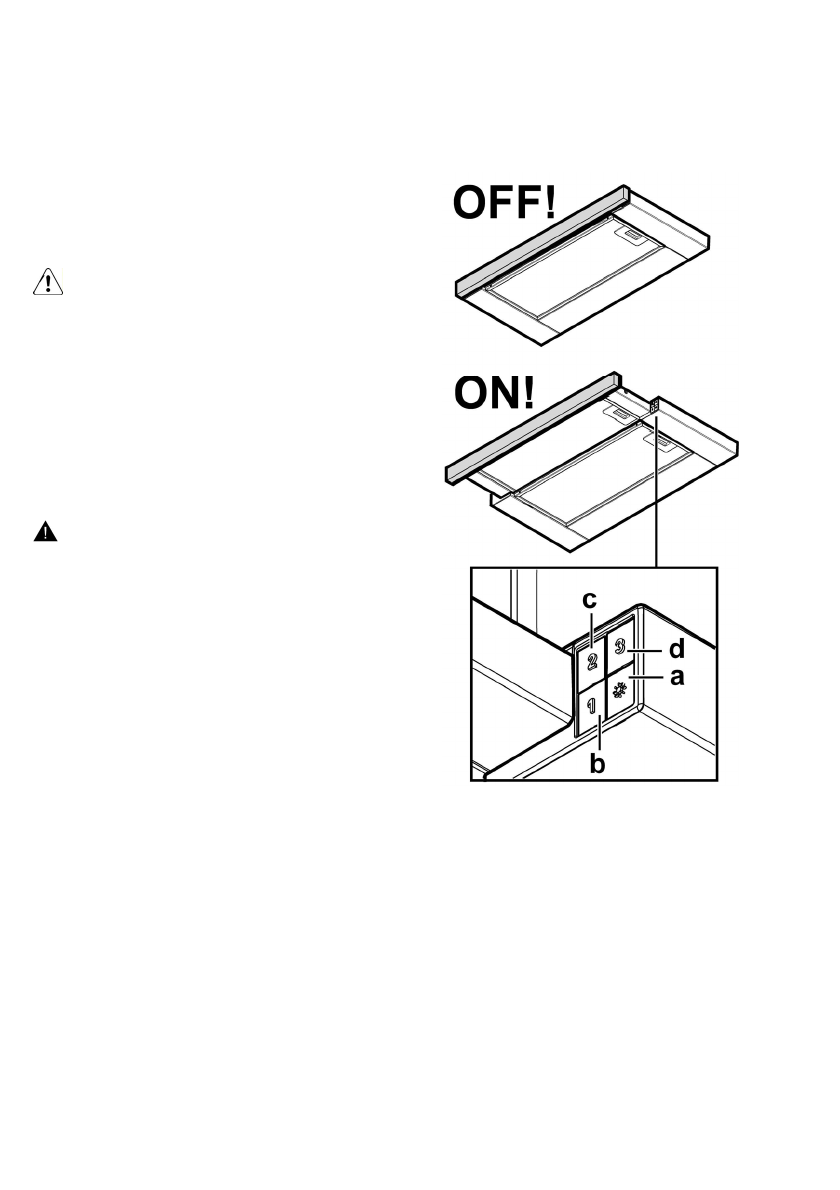 OFF!

ON!

c
2
3
d
a
1
b