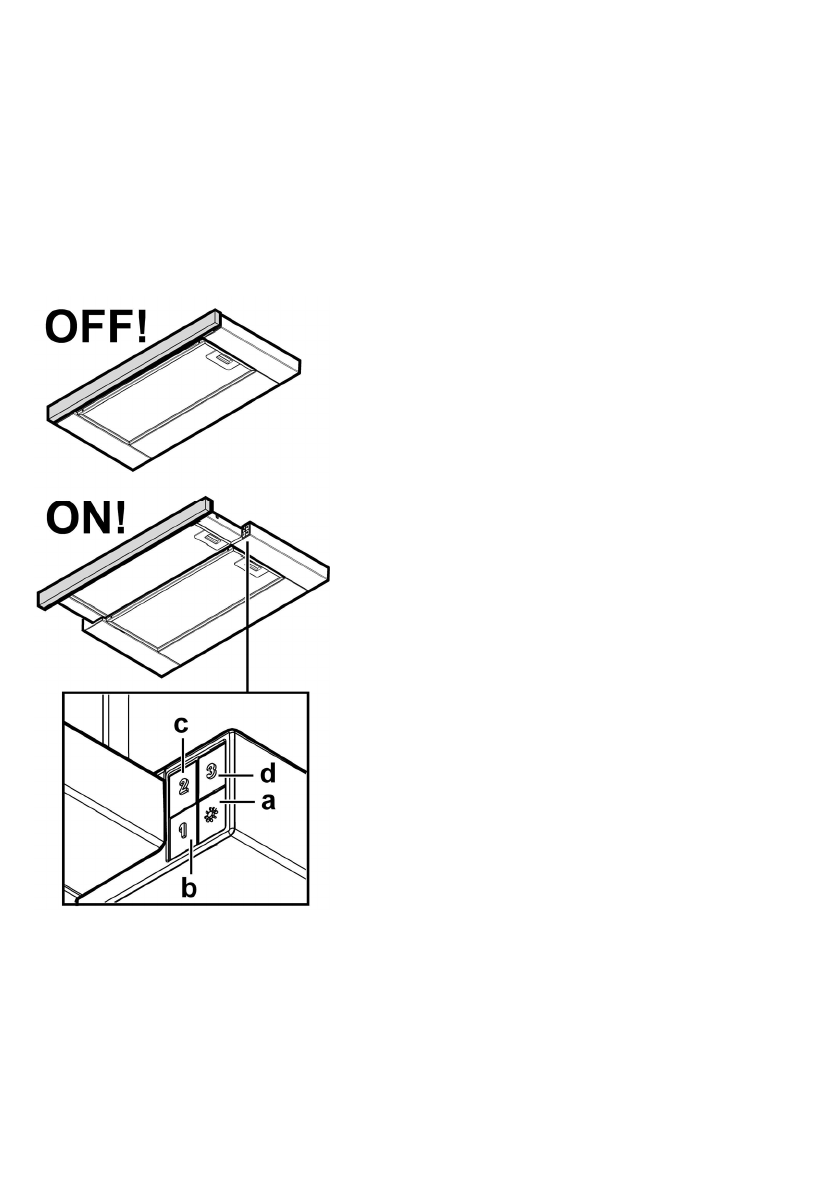 OFF!

ON!

c
2
3
d
a
1
b