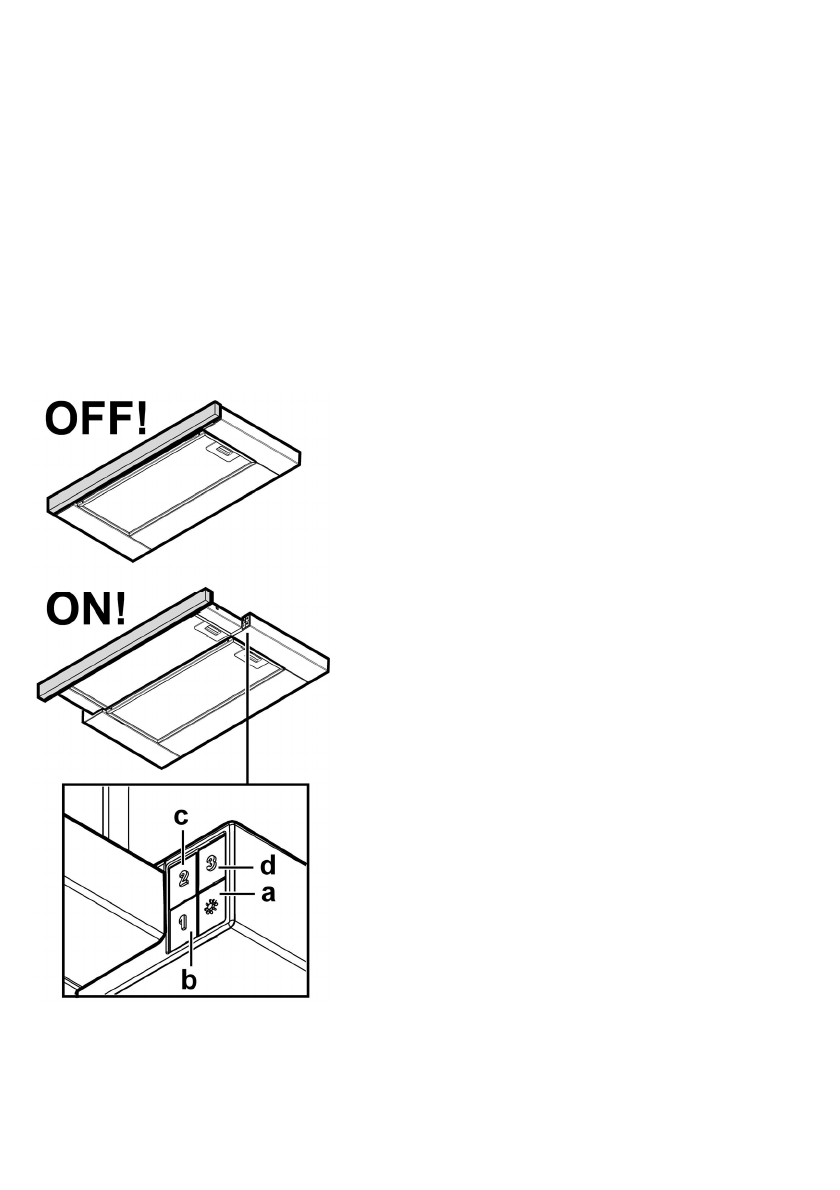 OFF!

ON!

c
2
3
d
a
1
b