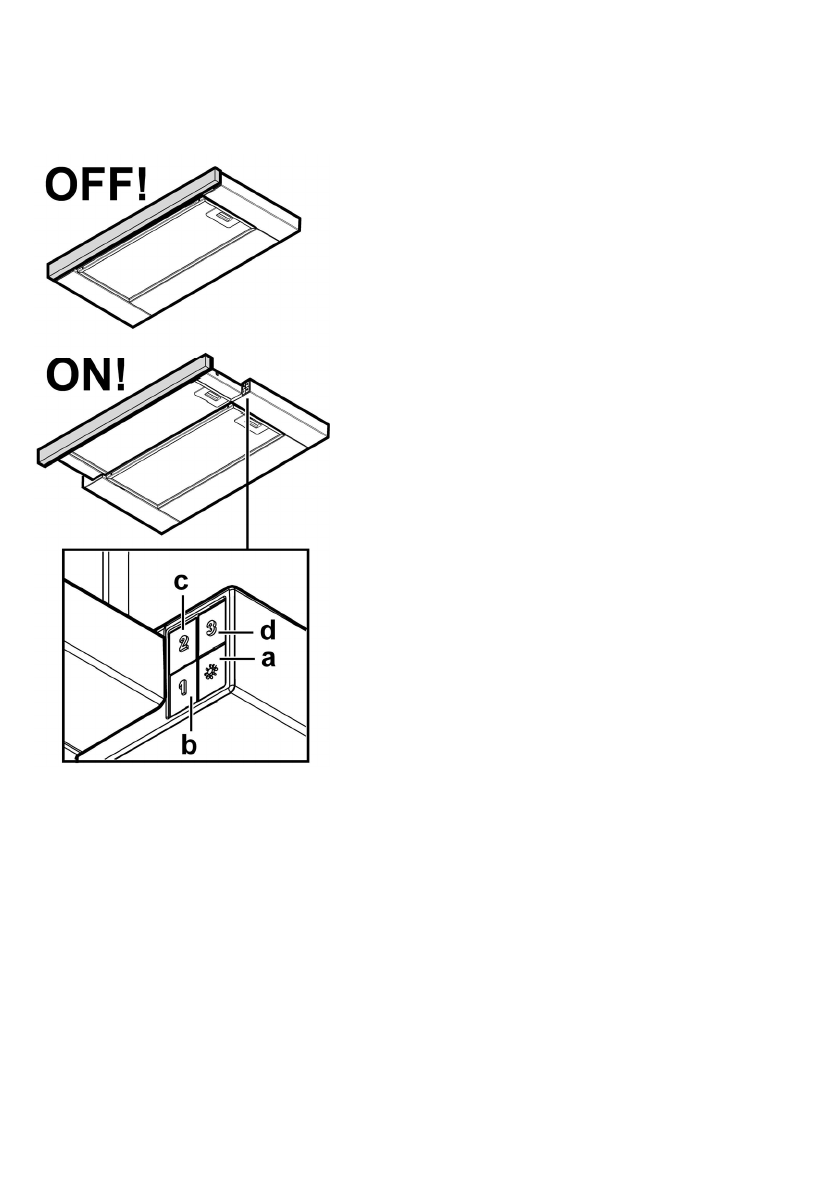 OFF!

ON!

c
2
3
d
a
1
b