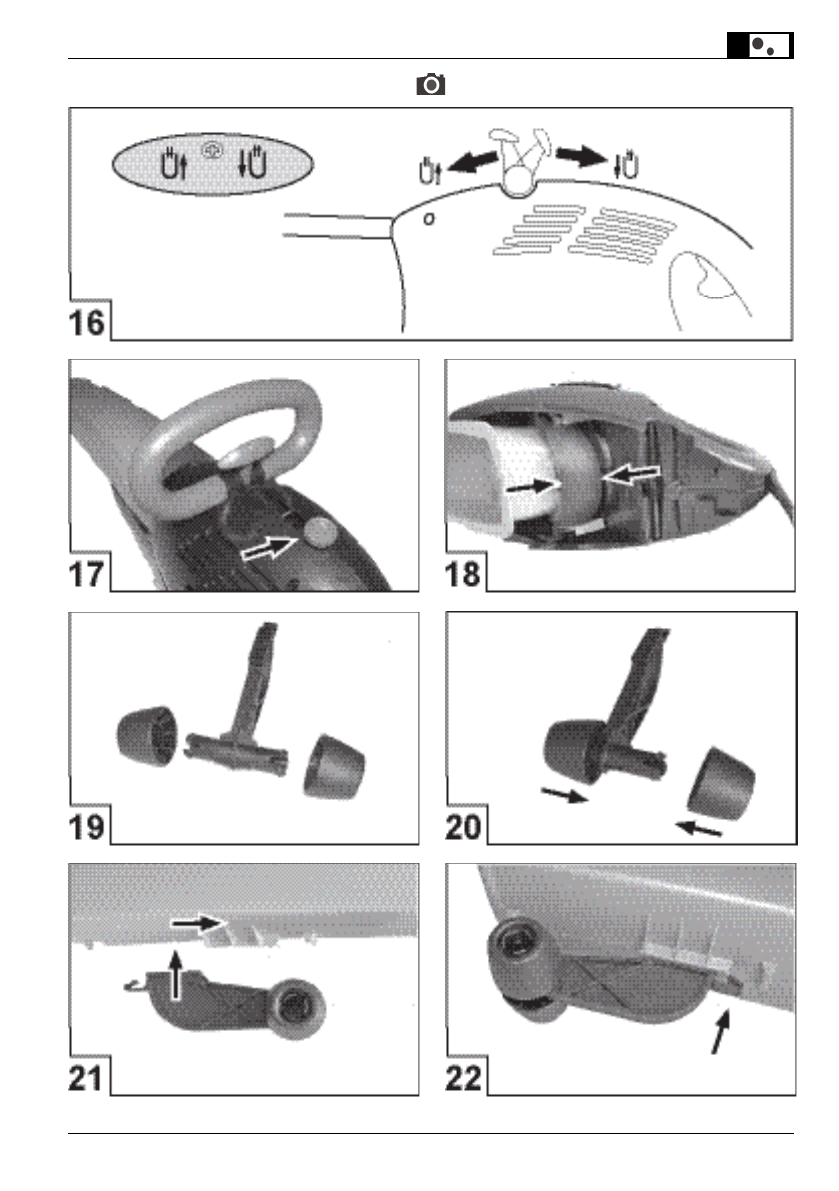 16

17

18

19

20

21

22