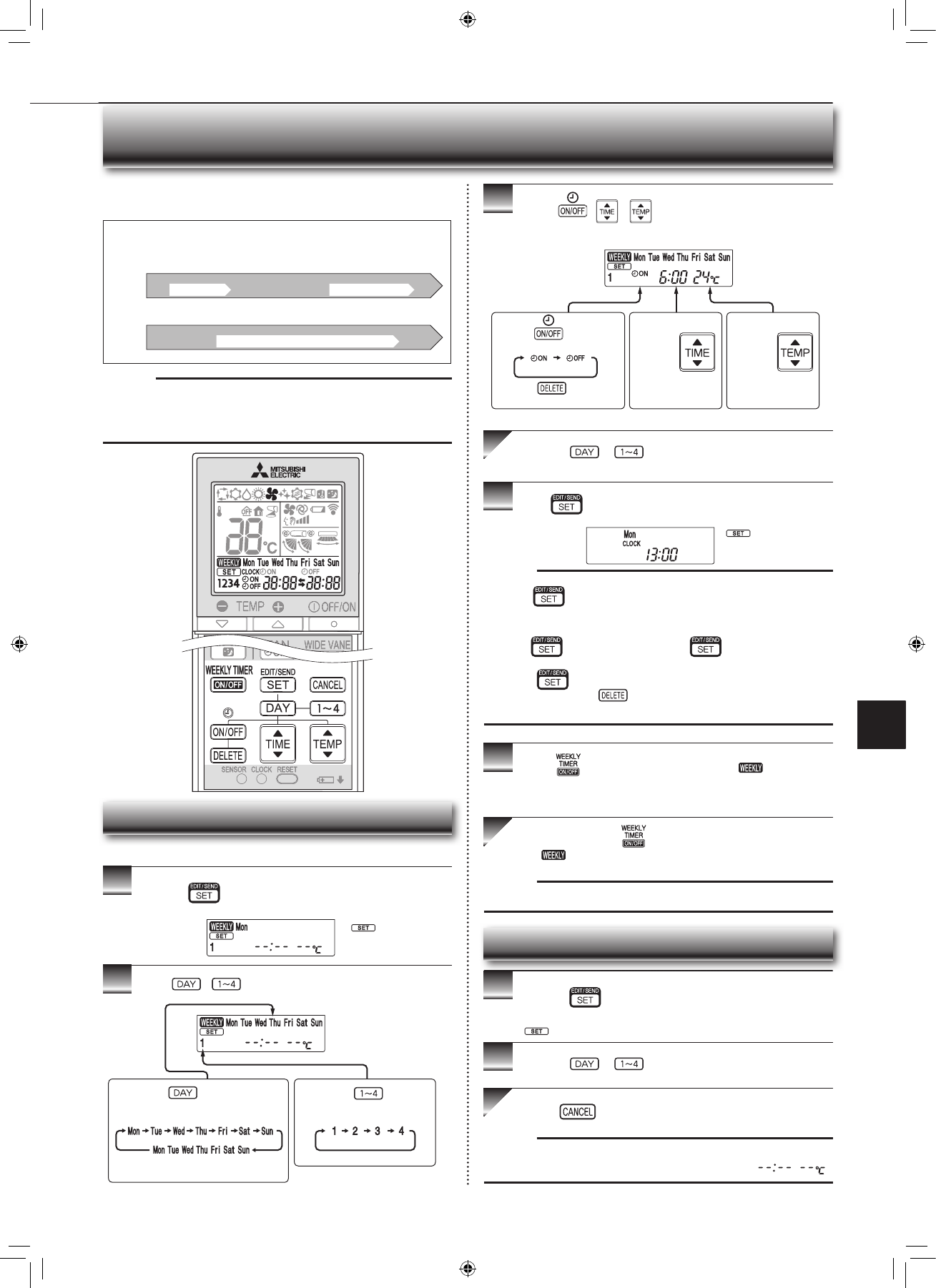 MITSUBISHI ELECTRIC

WEEKLY Mon Tue Wed Thu Fri Sat Sun

SET CLOCK ON OFF

1234 ON OFF

TEMP OFF/ON

WIDE VANE

WEEKLY TIMER

ON/OFF

EDIT/SEND

SET

CANCEL

DAY

1~4

ON/OFF

TIME

TEMP

DELETE

SENSOR CLOCK RESET

EDIT/SEND SET

WEEKLY Mon

SET

1 --:-- --℃

SET

DAY 1~4

WEEKLY Mon Tue Wed Thu Fri Sat Sun

SET

1 --:-- --℃

DAY

Mon → Tue → Wed → Thu → Fri → Sat → Sun

Mon Tue Wed Thu Fri Sat Sun

1~4

1 → 2 → 3 → 4

ON/OFF TIME TEMP

WEEKLY Mon Tue Wed Thu Fri Sat Sun

SET

1 ON 6:00 24℃

ON/OFF

ON → OFF

DELETE

TIME

TEMP

DAY 1~4

EDIT/SEND SET

Mon

CLOCK

13:00

SET

EDIT/SEND SET

EDIT/SEND SET

EDIT/SEND SET

EDIT/SEND SET

DELETE

WEEKLY TIMER ON/OFF

WEEKLY

WEEKLY TIMER ON/OFF

WEEKLY

EDIT/SEND SET

SET

DAY 1~4

CANCEL

--:-- --℃