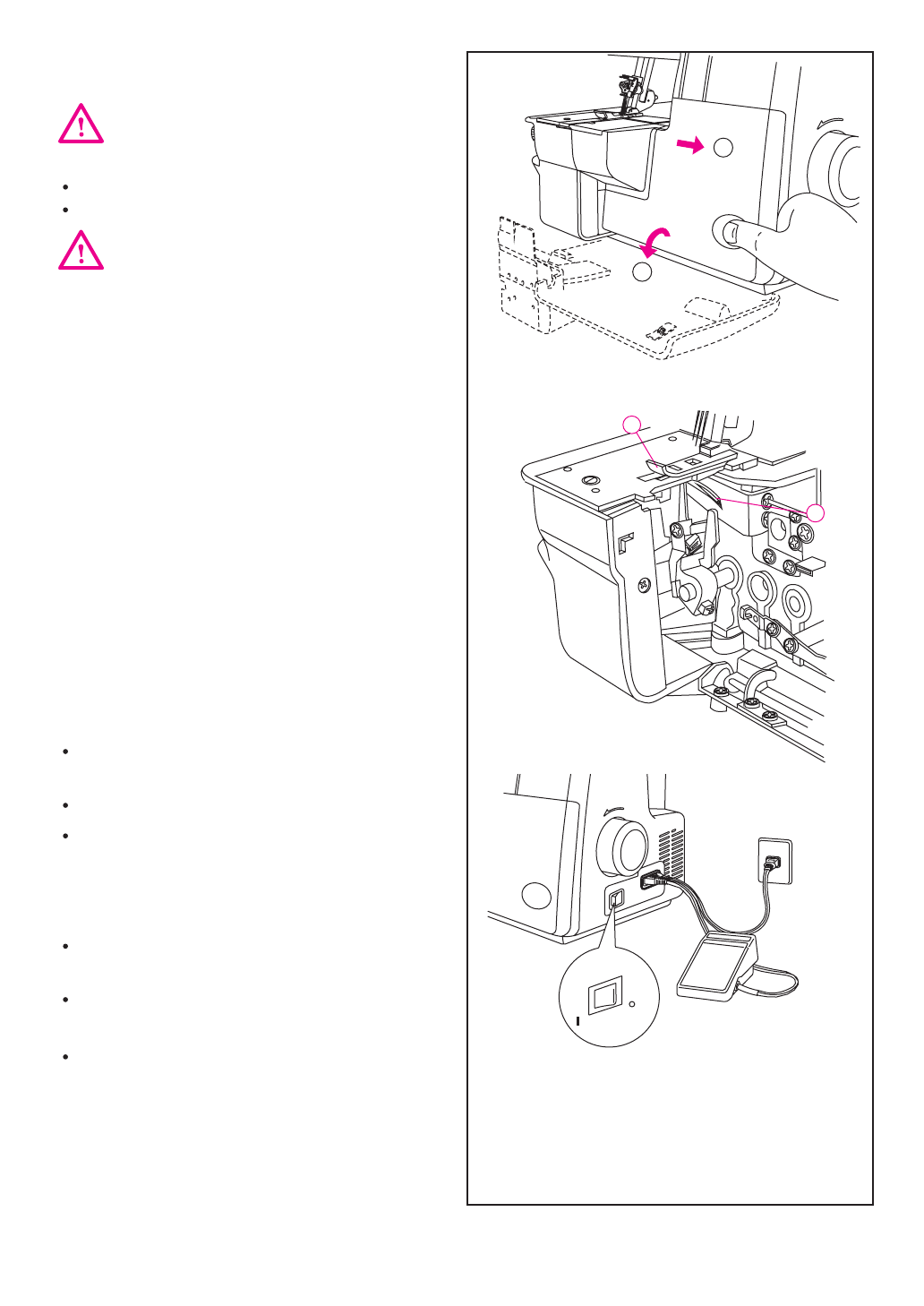 I

O