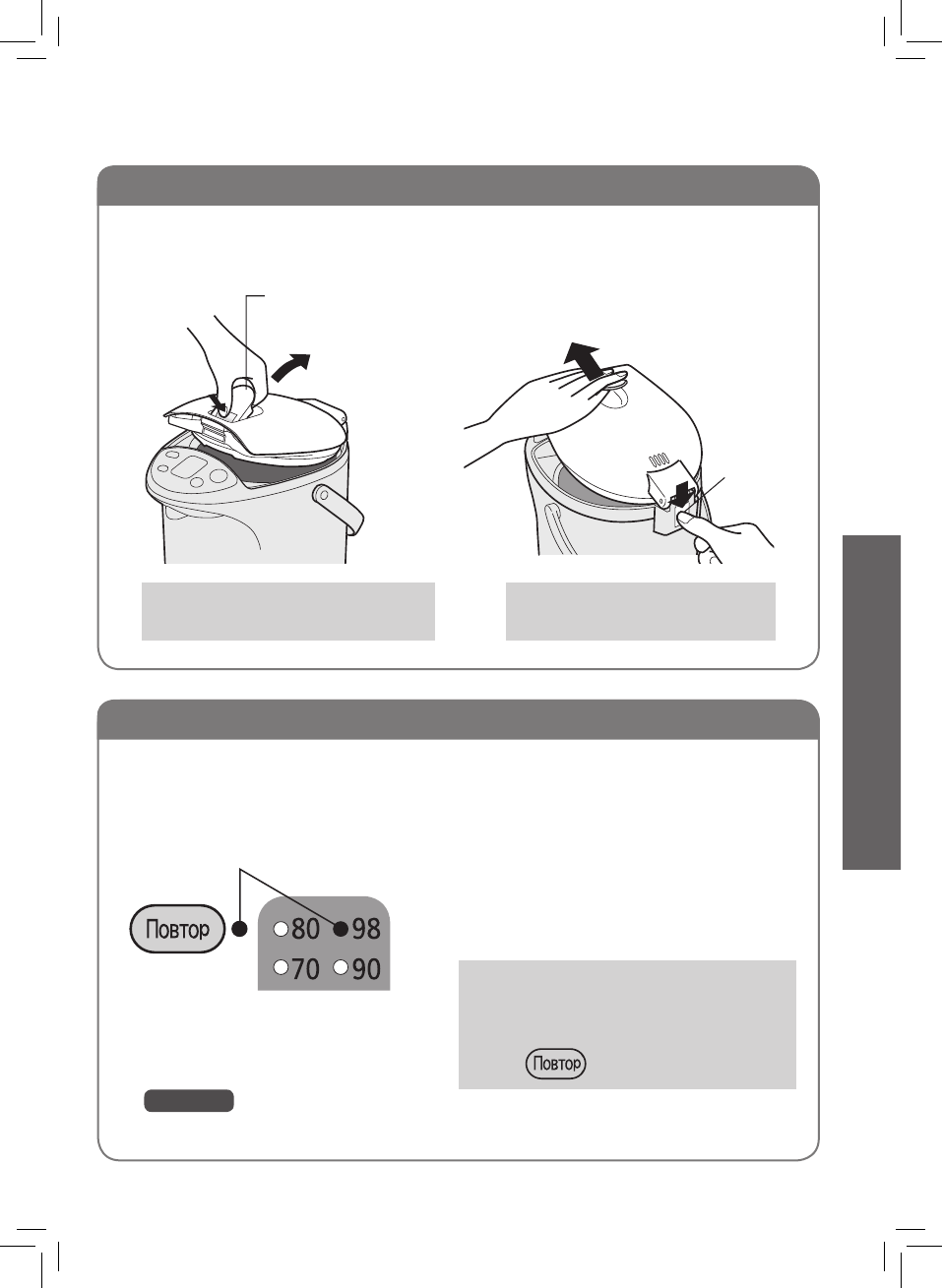 Повтор

80 98
70 90

Повтор