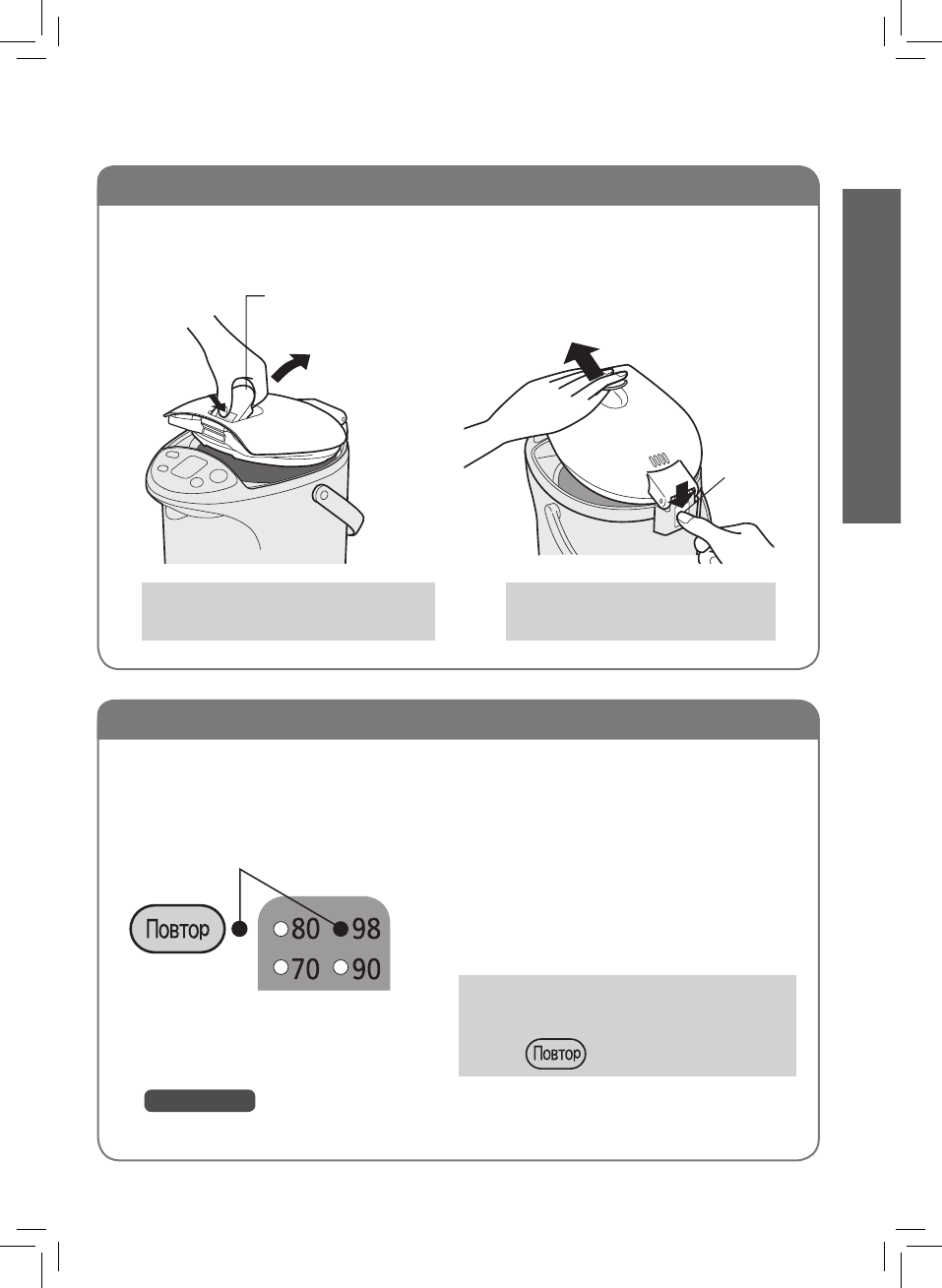 Повтор

80 98
70 90

Повтор