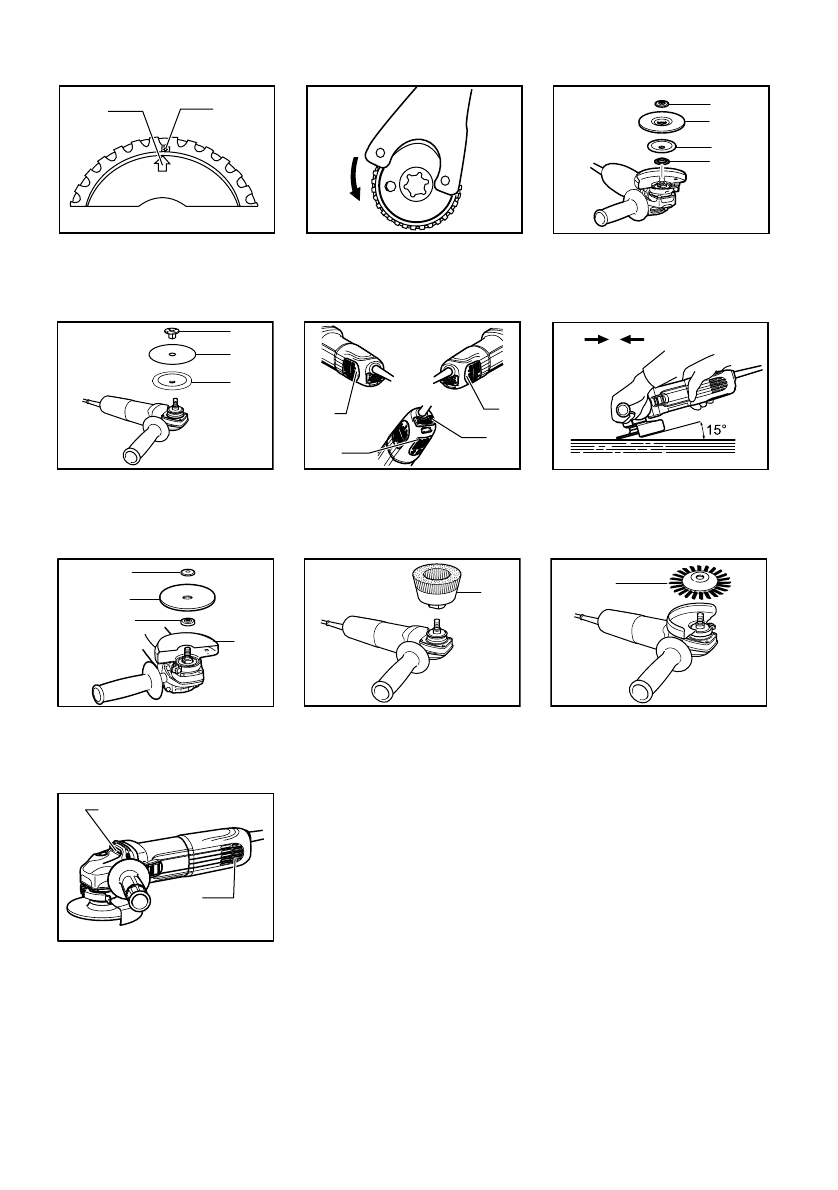 15°