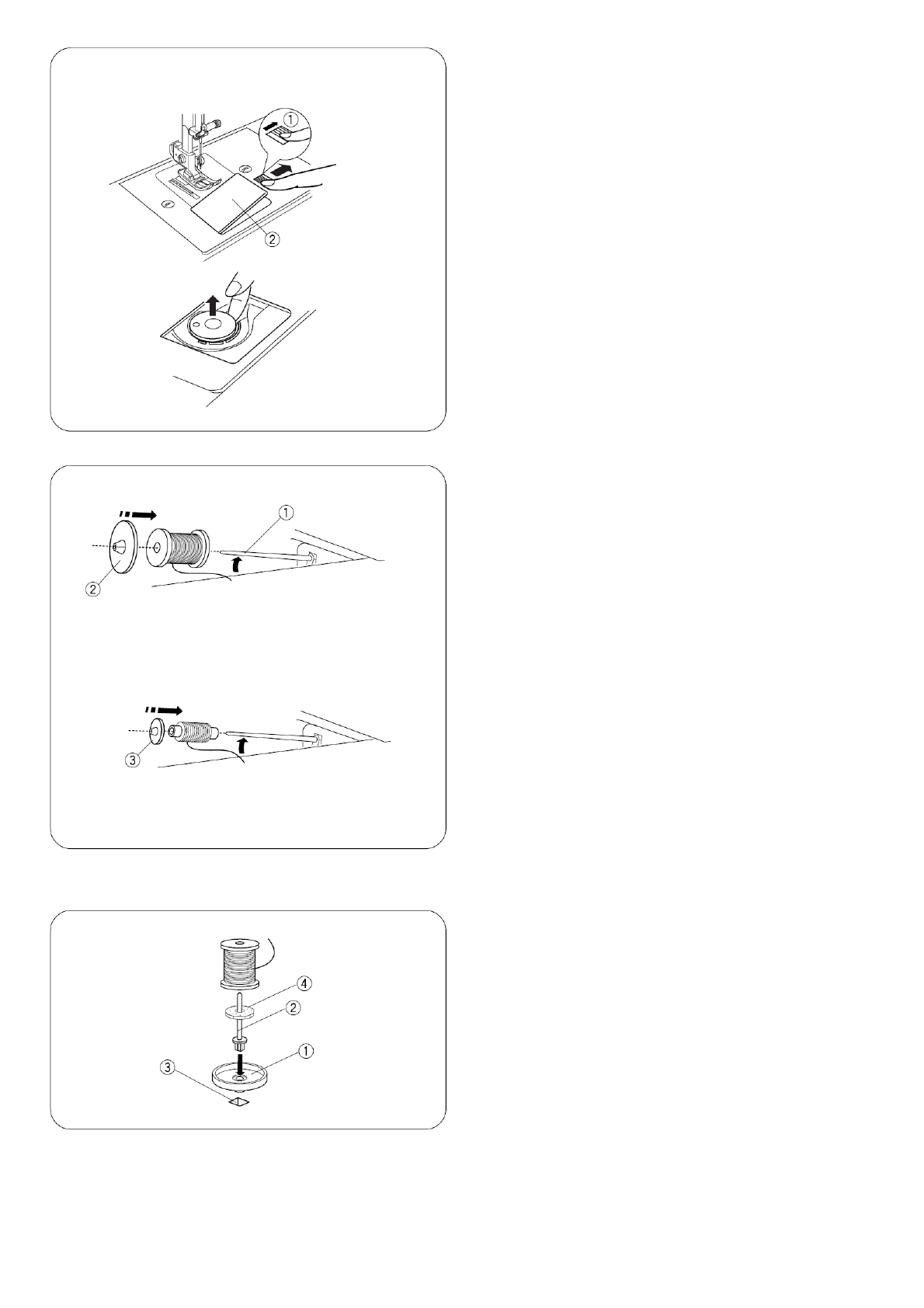 ①
②
①
②
③
④
②
①
③