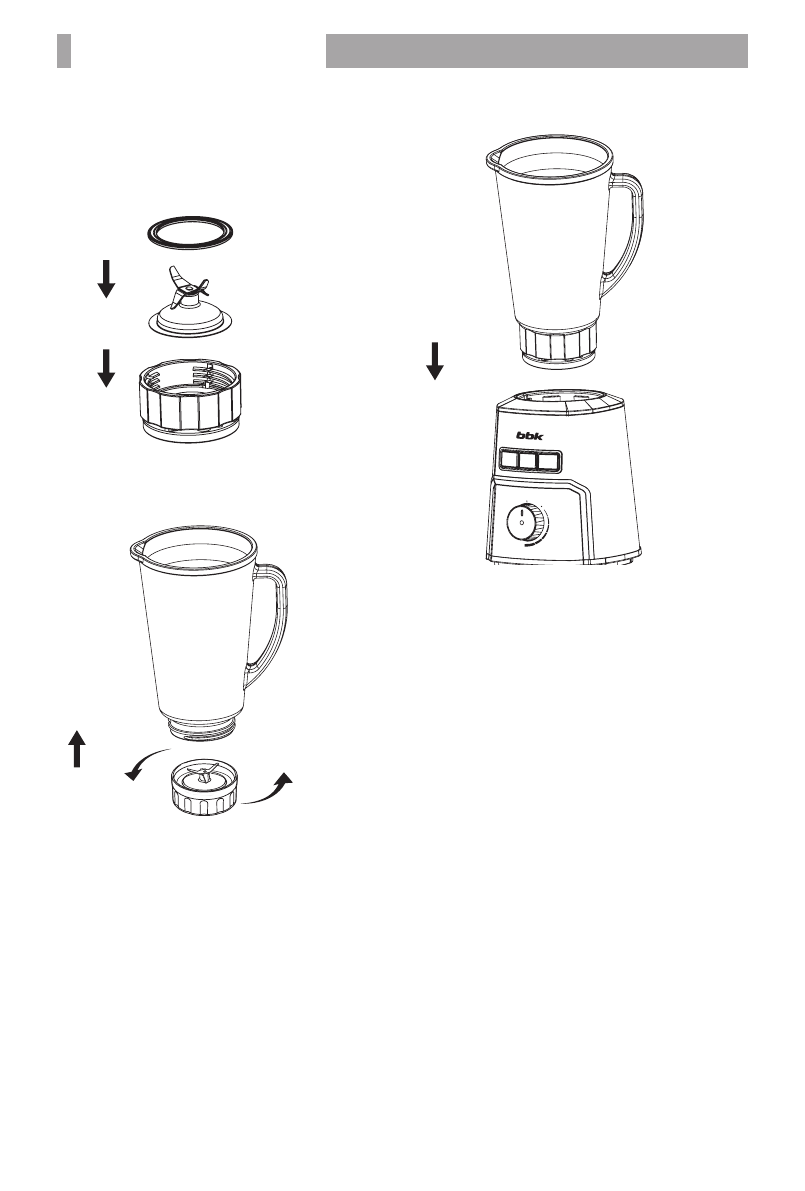 bbk