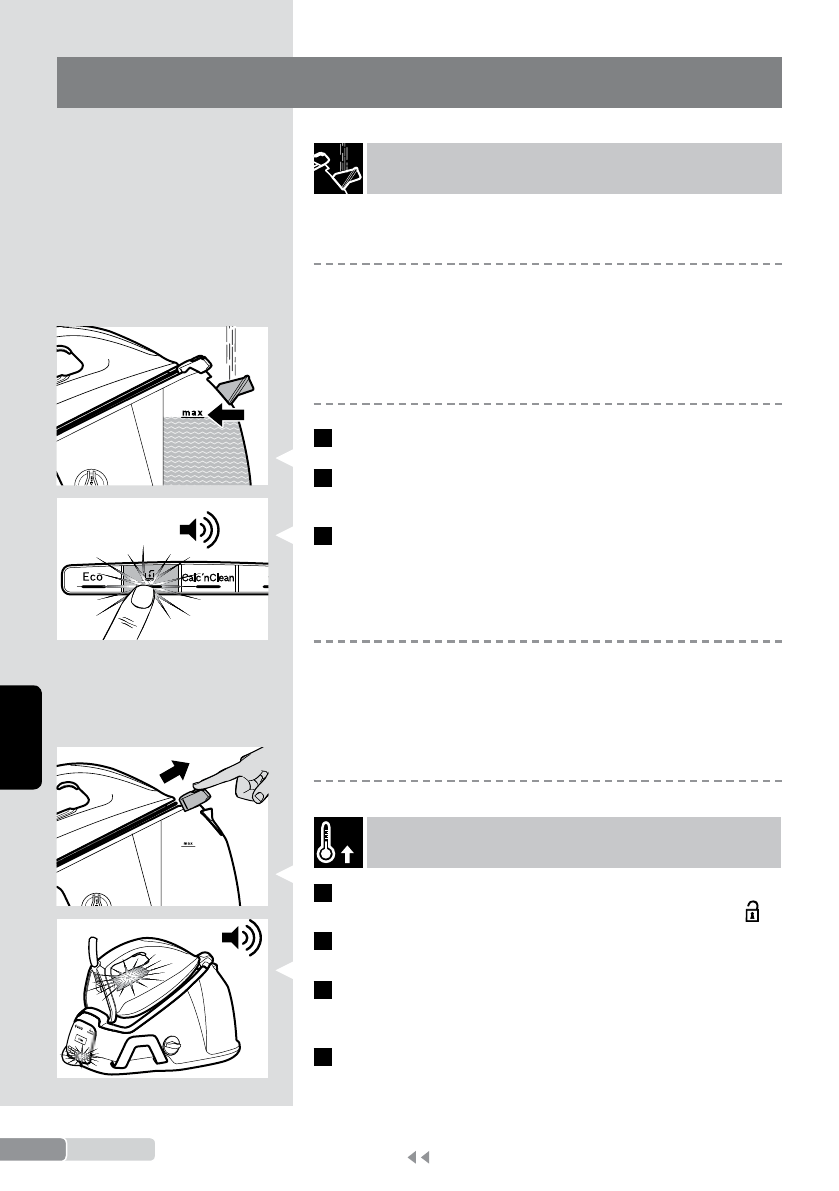 max

Eco

Calc'nClean

max