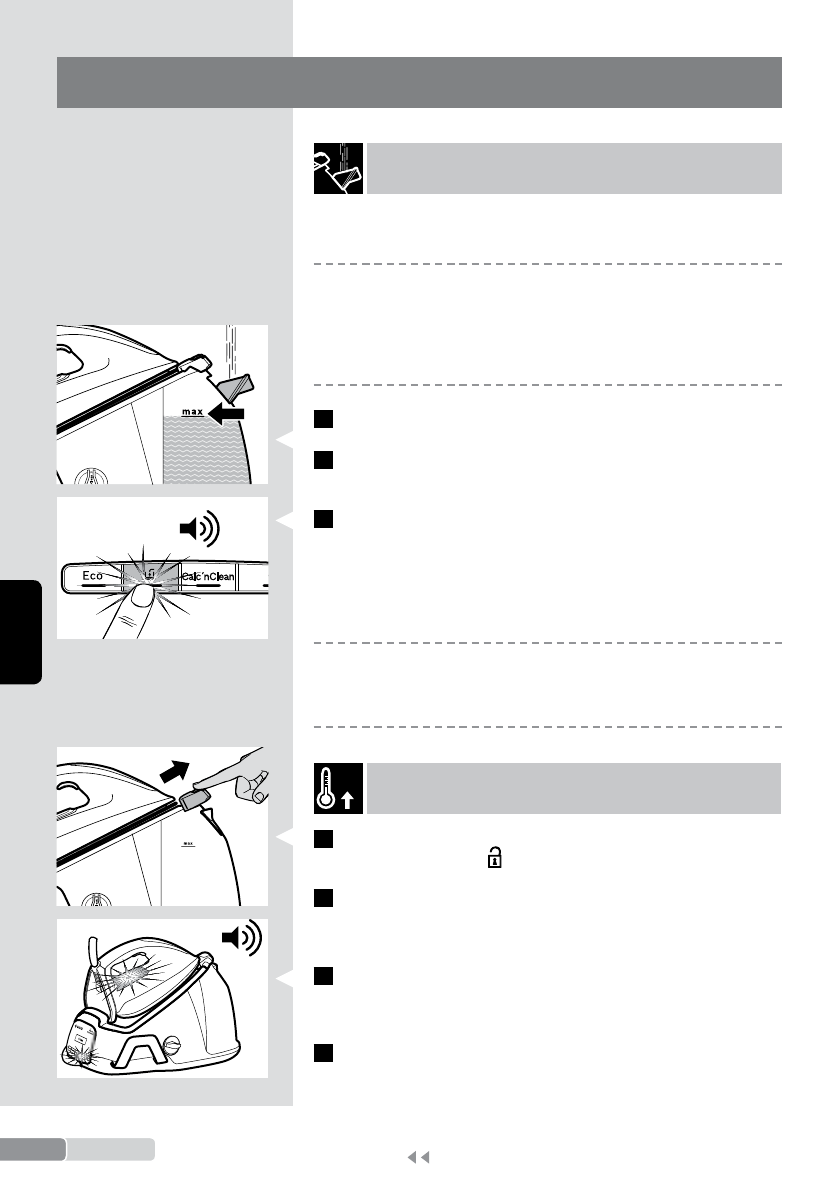 max

Eco

Calc'nClean

max