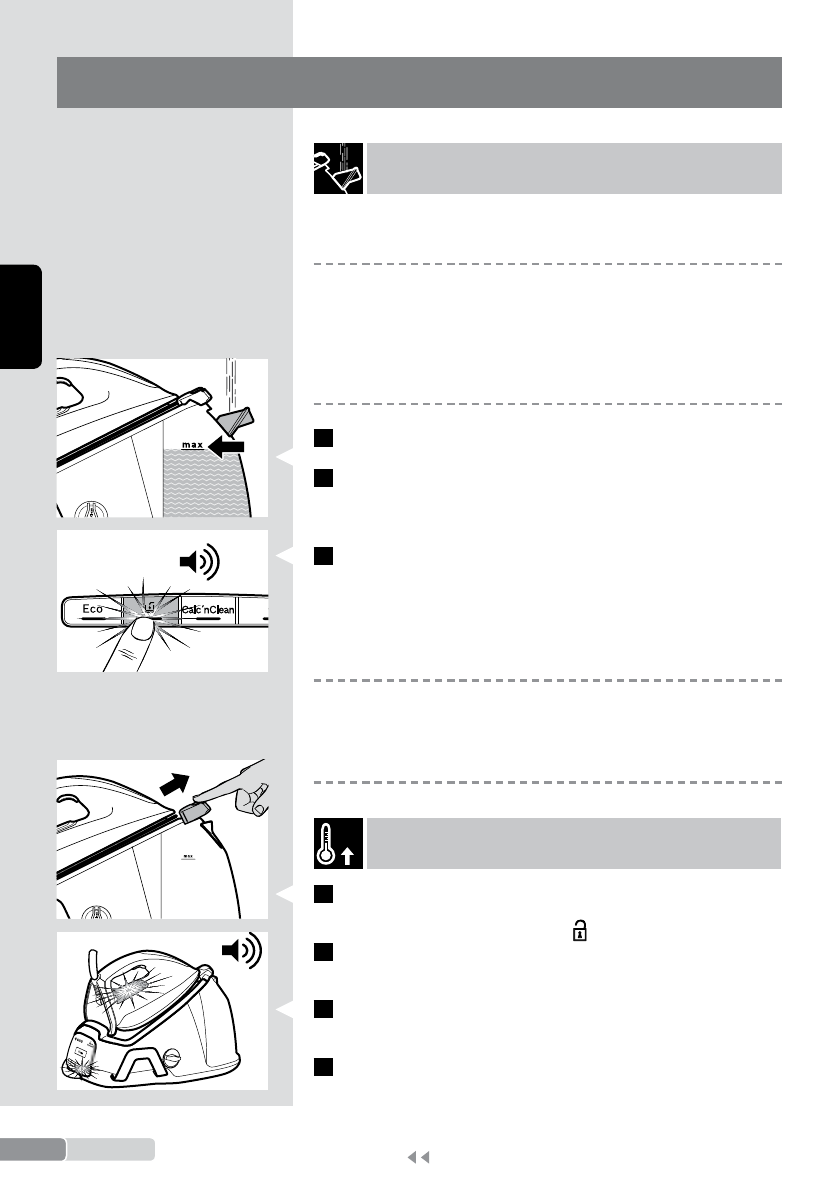 max

Eco

Calc'nClean

max