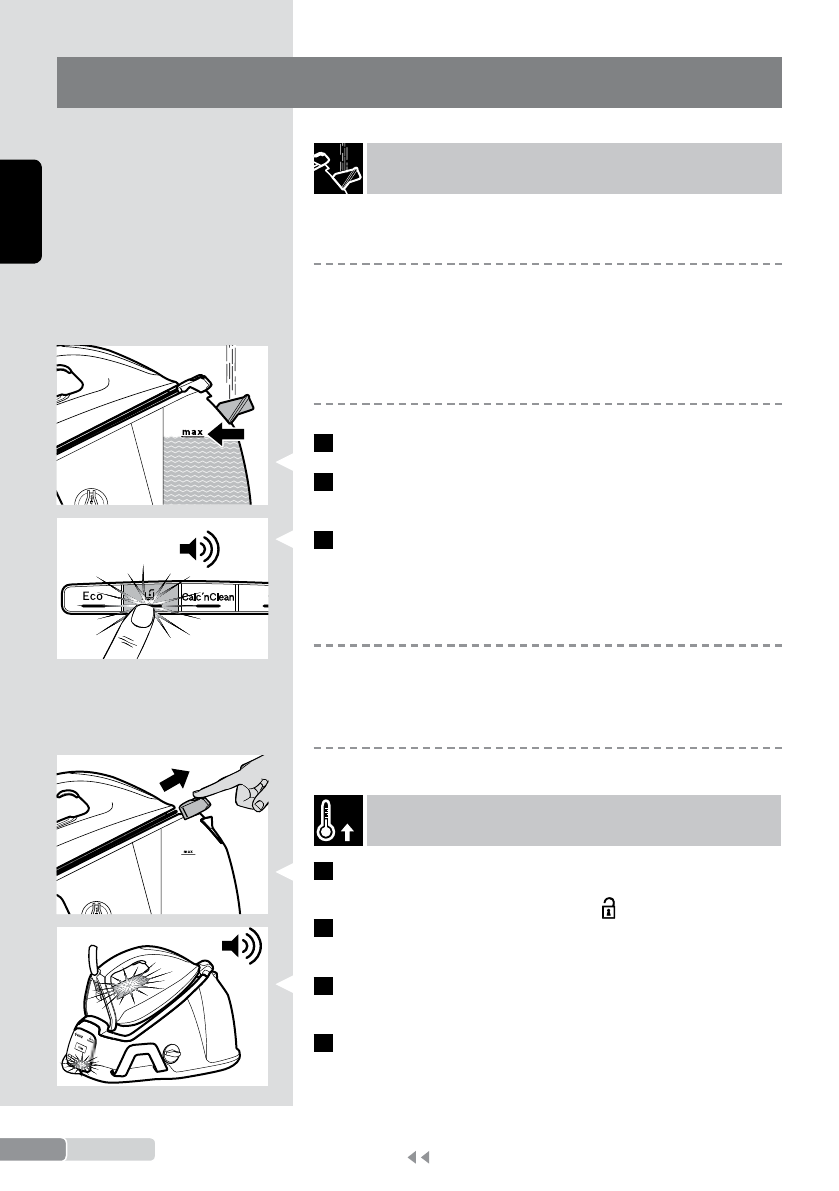 max

Eco

Calc'nClean

max