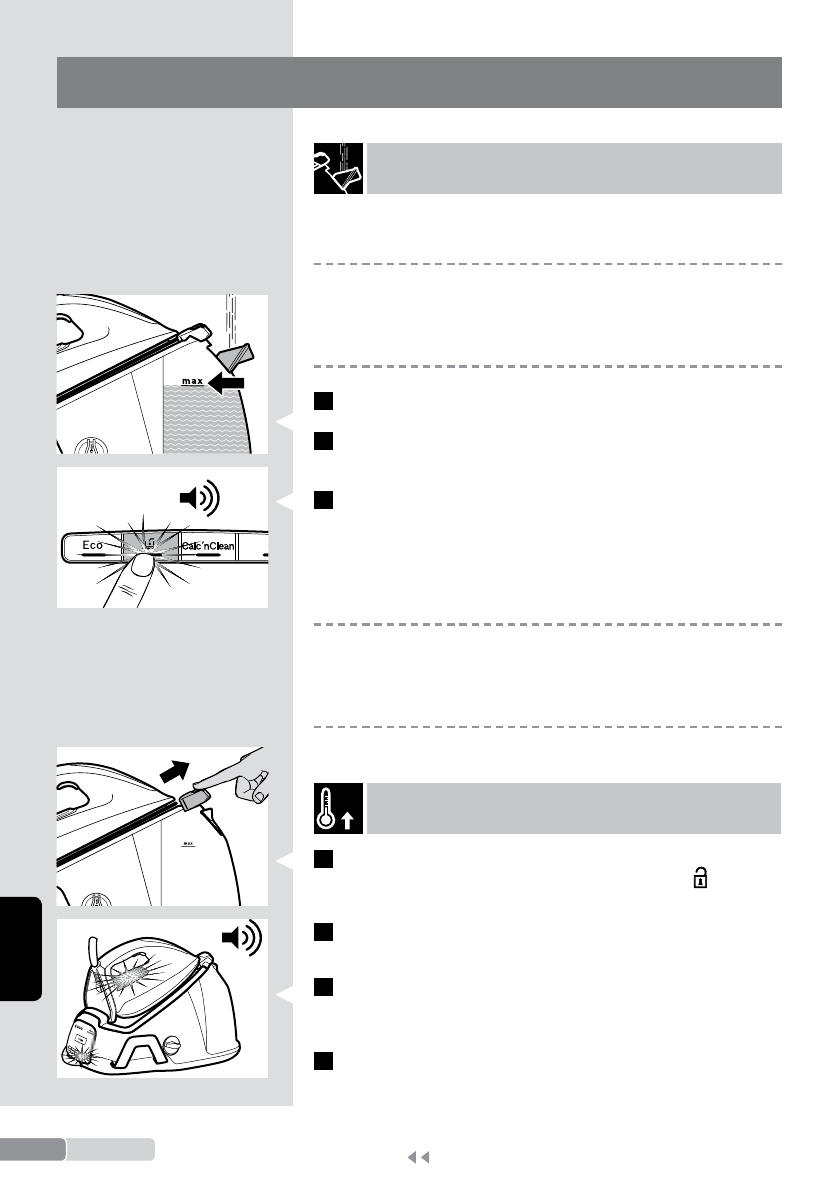 max

Eco

Calc'nClean

max