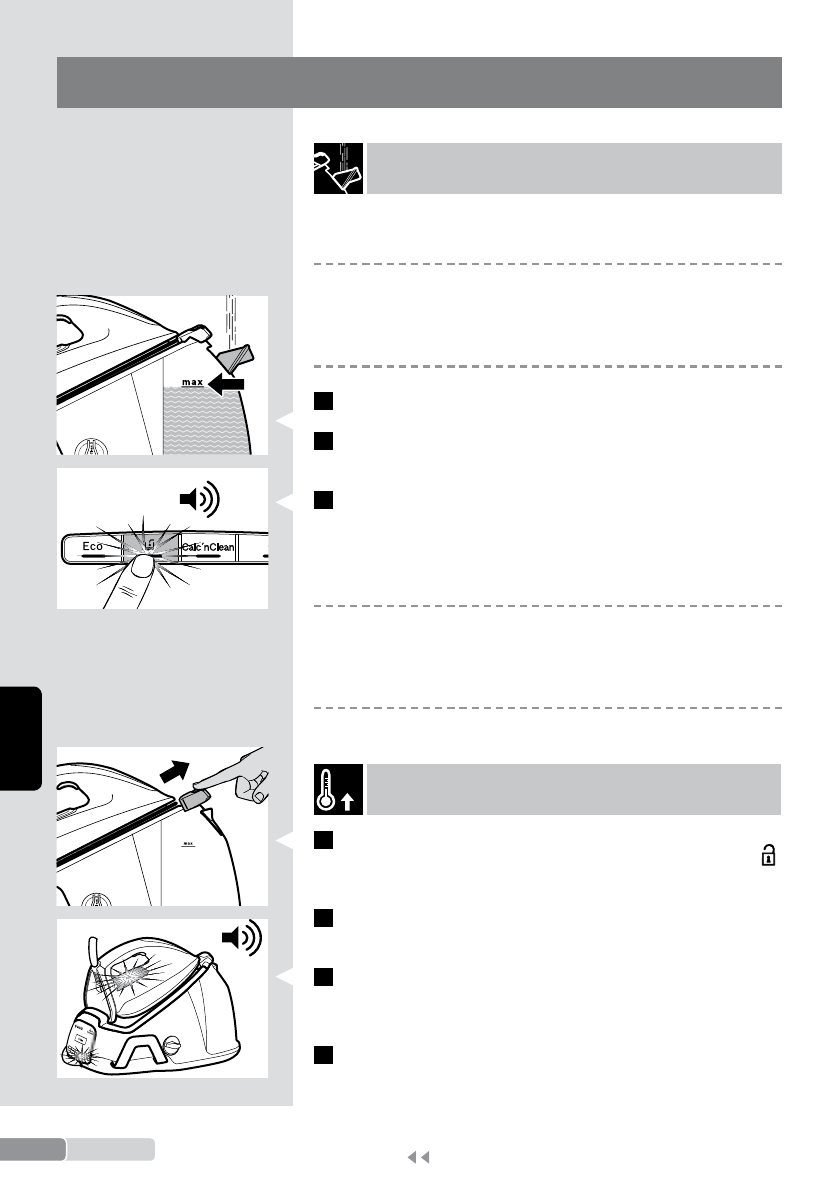 max

Eco

Calc'nClean

max