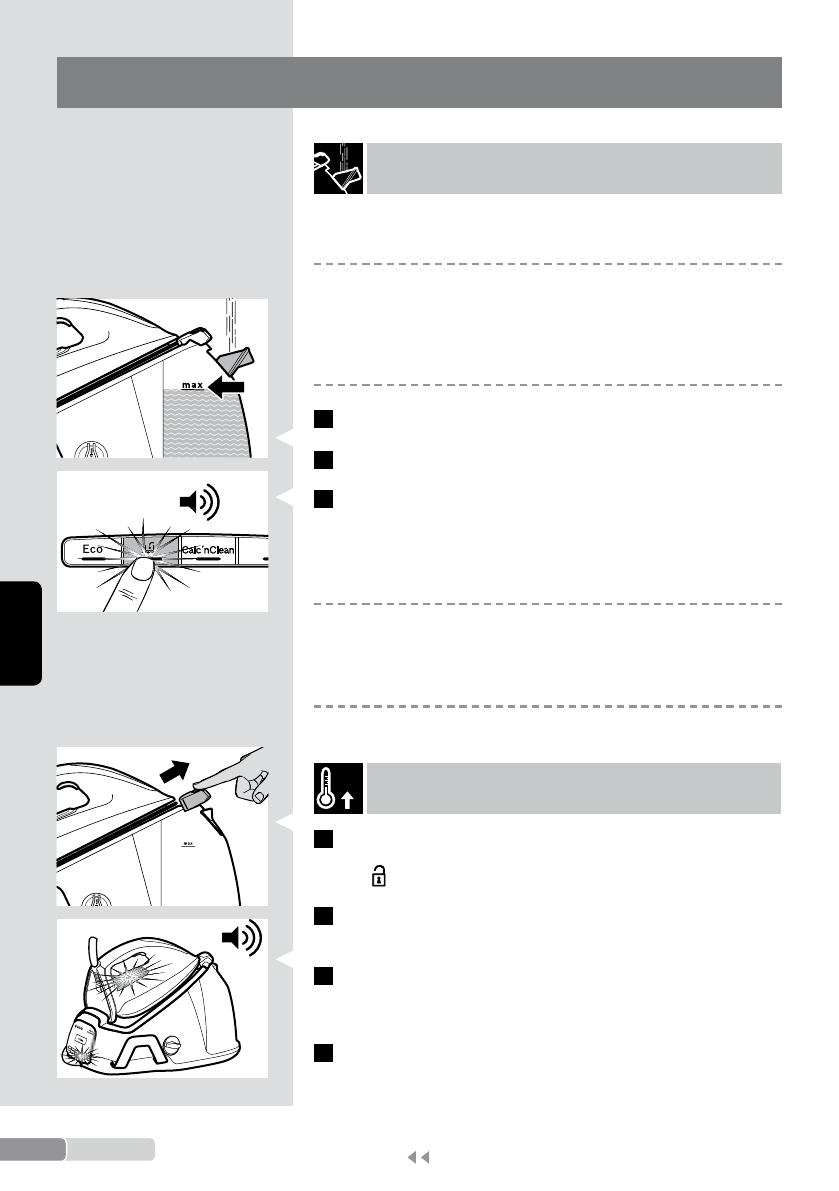 max

Eco

Calc'nClean

max